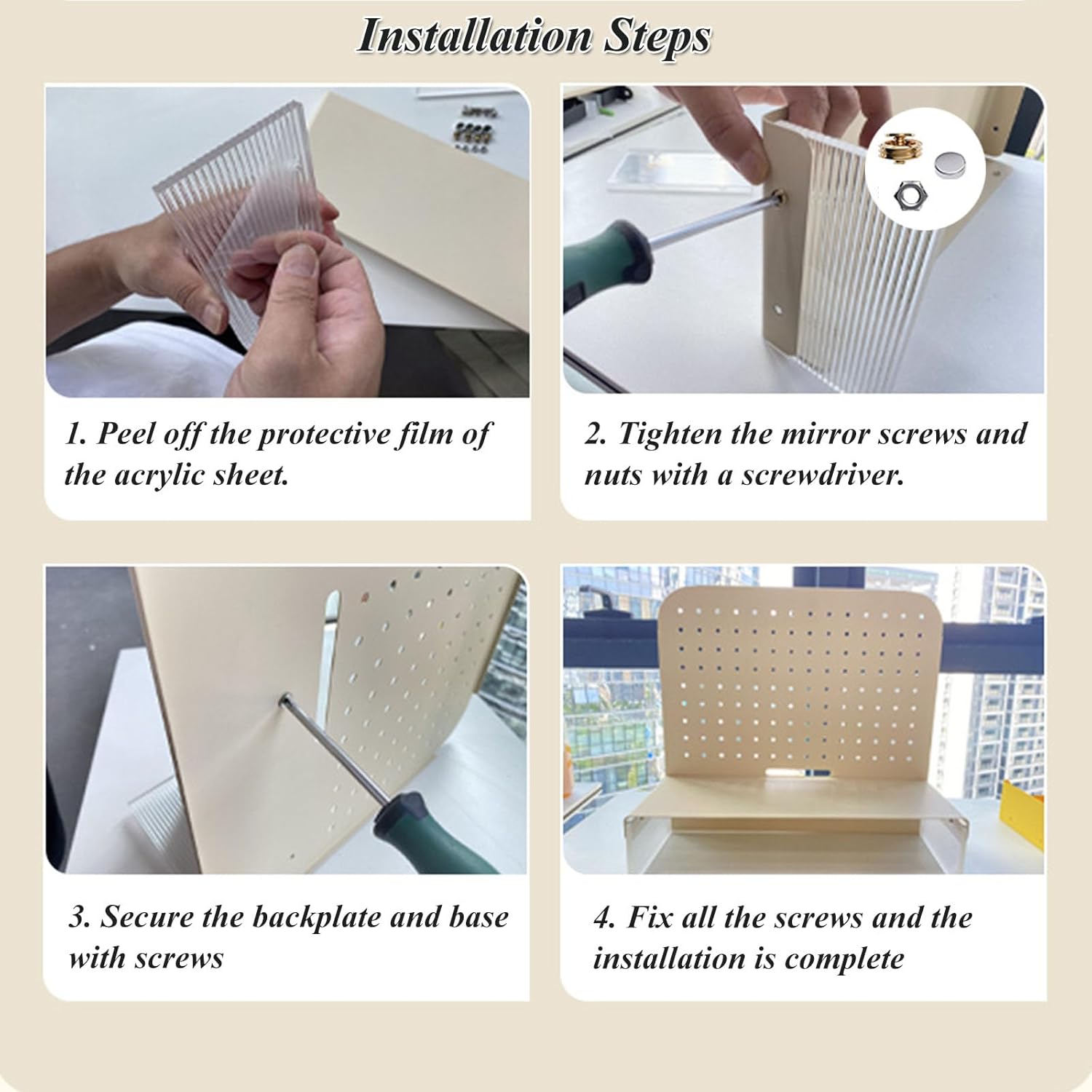 Installation Steps

1. Peel off the protective film of the acrylic sheet.

2. Tighten the mirror screws and nuts with a screwdriver.

3. Secure the backplate and base with screws

4. Fix all the screws and the installation is complete