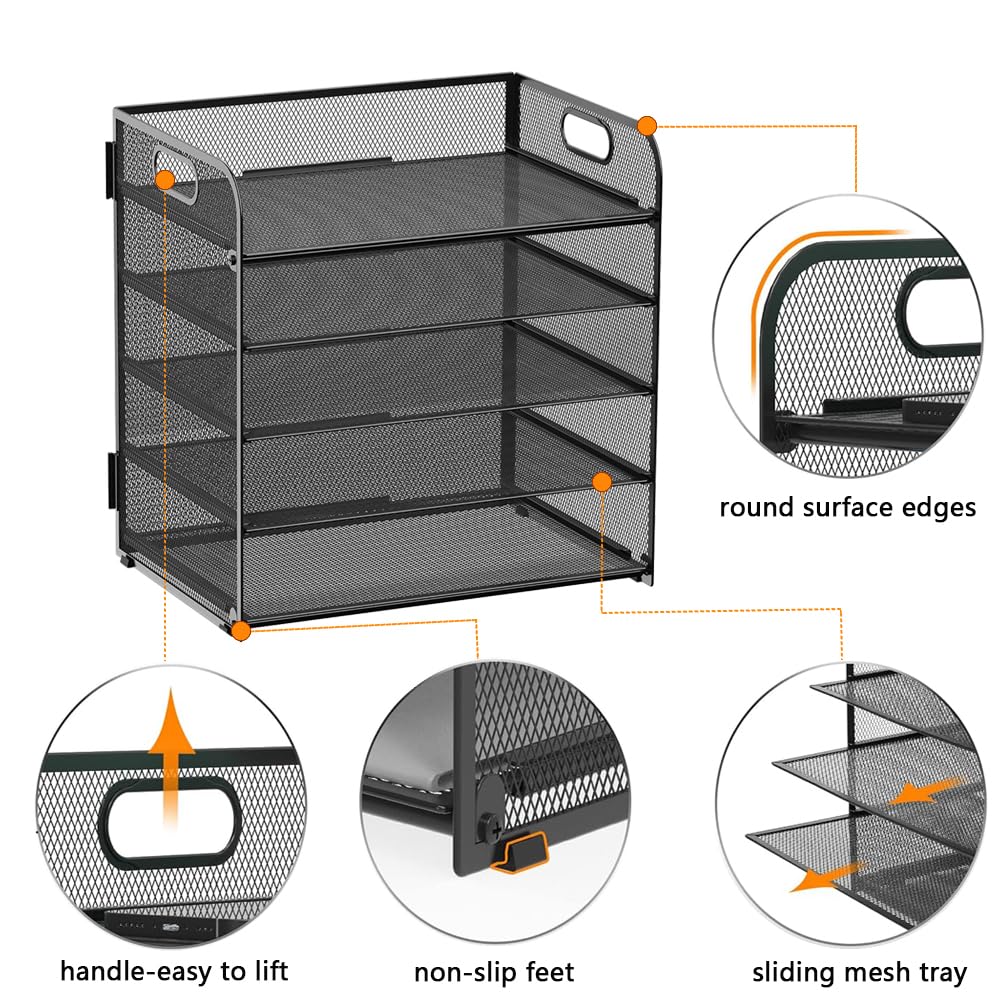 round surface edges

handle-easy to lift

non-slip feet

sliding mesh tray