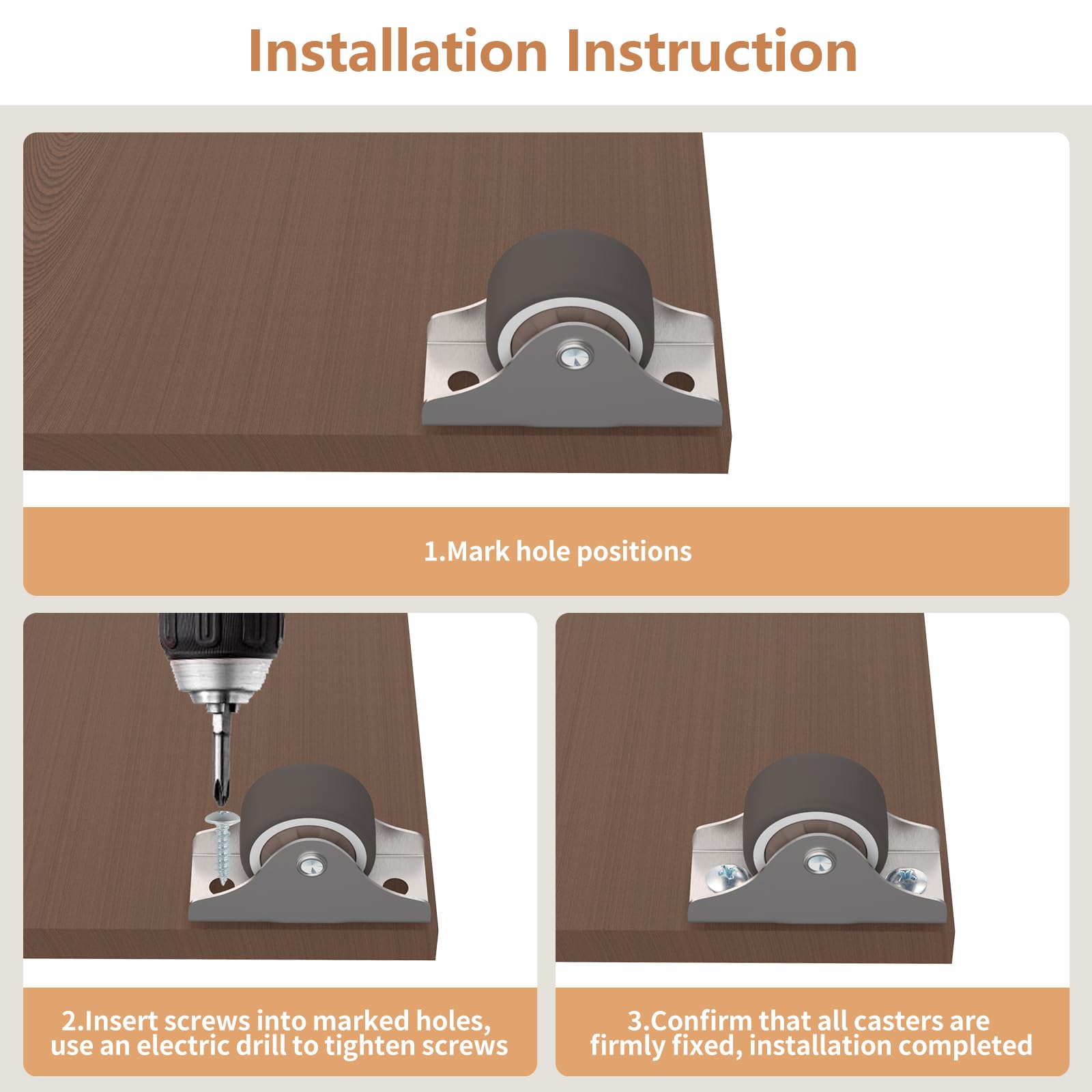 Installation Instruction

1.Mark hole positions

2.Insert screws into marked holes, use an electric drill to tighten screws

3.Confirm that all casters are firmly fixed, installation completed