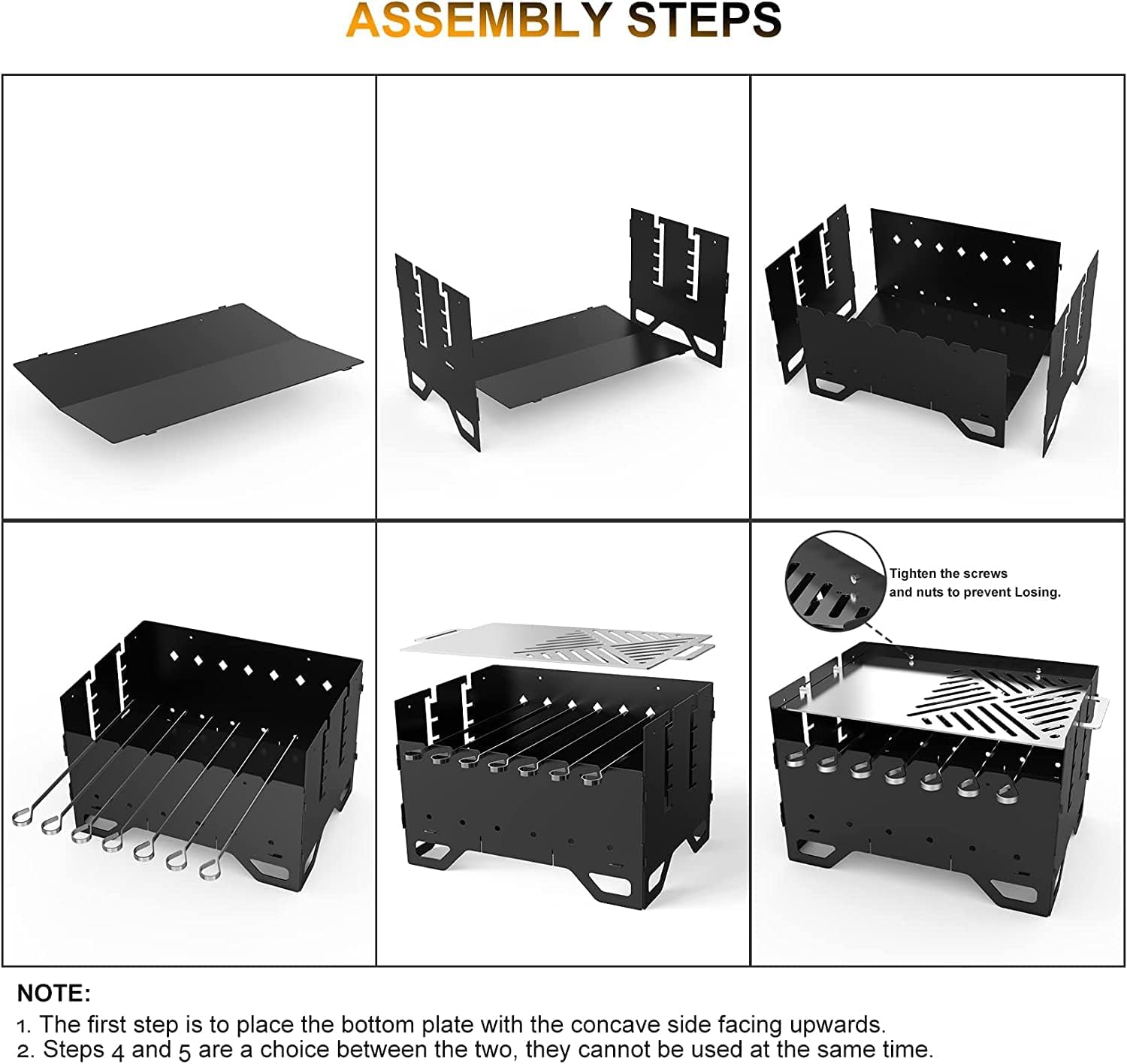 ASSEMBLY STEPS

Tighten the screws and nuts to prevent Losing.

NOTE:
1. The first step is to place the bottom plate with the concave side facing upwards.
2. Steps 4 and 5 are a choice between the two, they cannot be used at the same time.