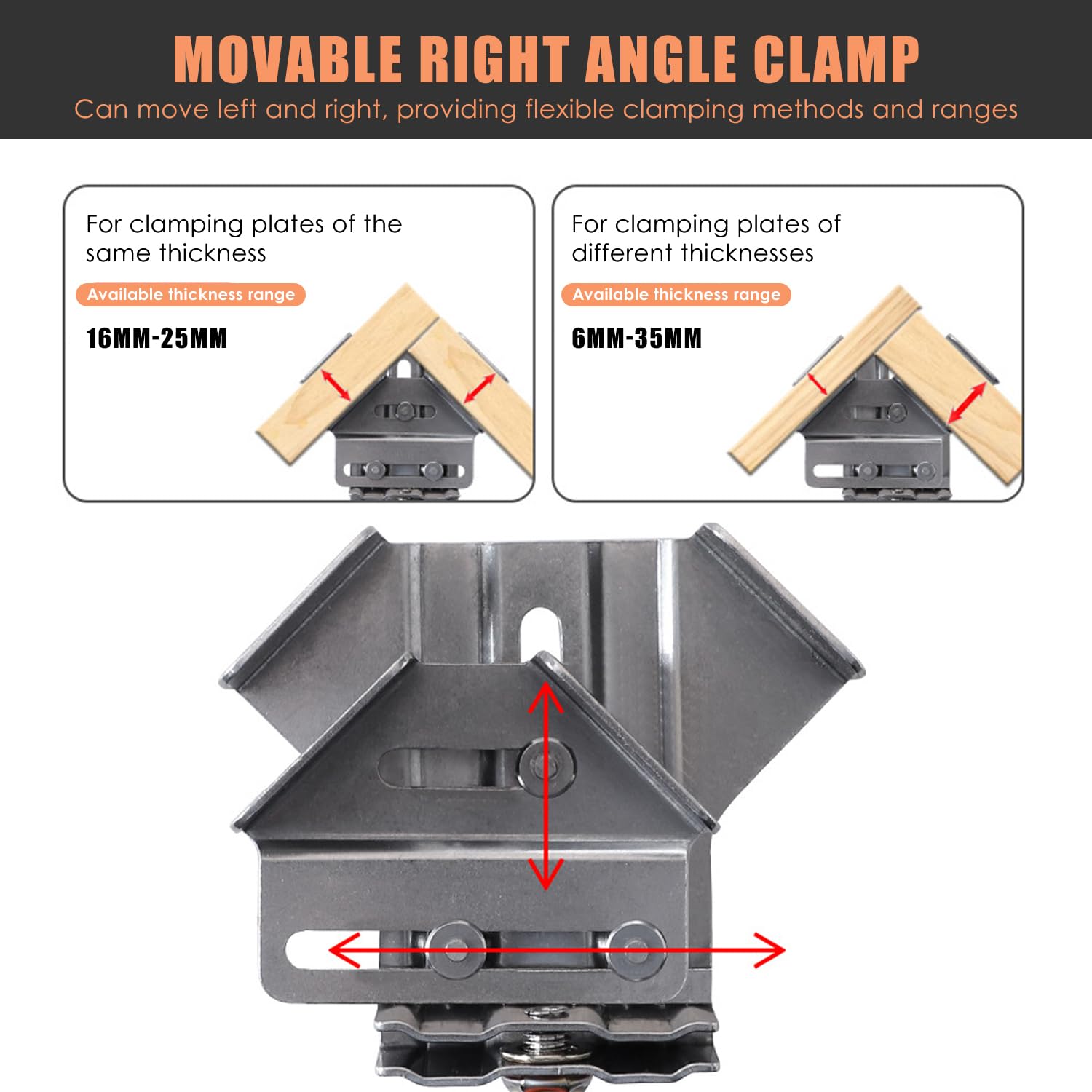 MOVABLE RIGHT ANGLE CLAMP
Can move left and right, providing flexible clamping methods and ranges

For clamping plates of the same thickness
Available thickness range
16MM-25MM

For clamping plates of different thicknesses
Available thickness range
6MM-35MM