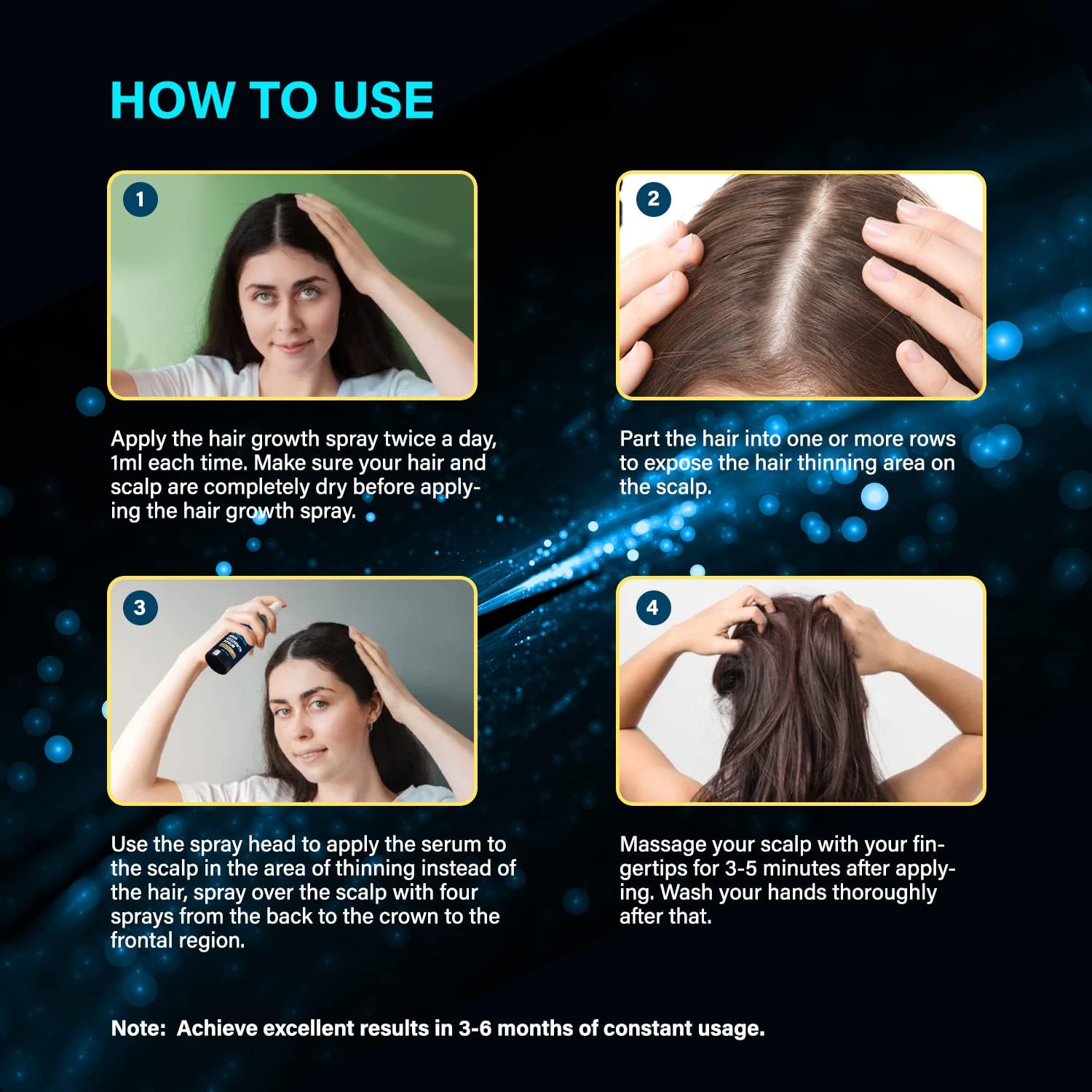 HOW TO USE

1

Apply the hair growth spray twice a day, 1ml each time. Make sure your hair and scalp are completely dry before applying the hair growth spray.

2

Part the hair into one or more rows to expose the hair thinning area on the scalp.

3

Use the spray head to apply the serum to the scalp in the area of thinning instead of the hair, spray over the scalp with four sprays from the back to the crown to the frontal region.

4

Massage your scalp with your fingertips for 3-5 minutes after applying. Wash your hands thoroughly after that.

Note: Achieve excellent results in 3-6 months of constant usage.