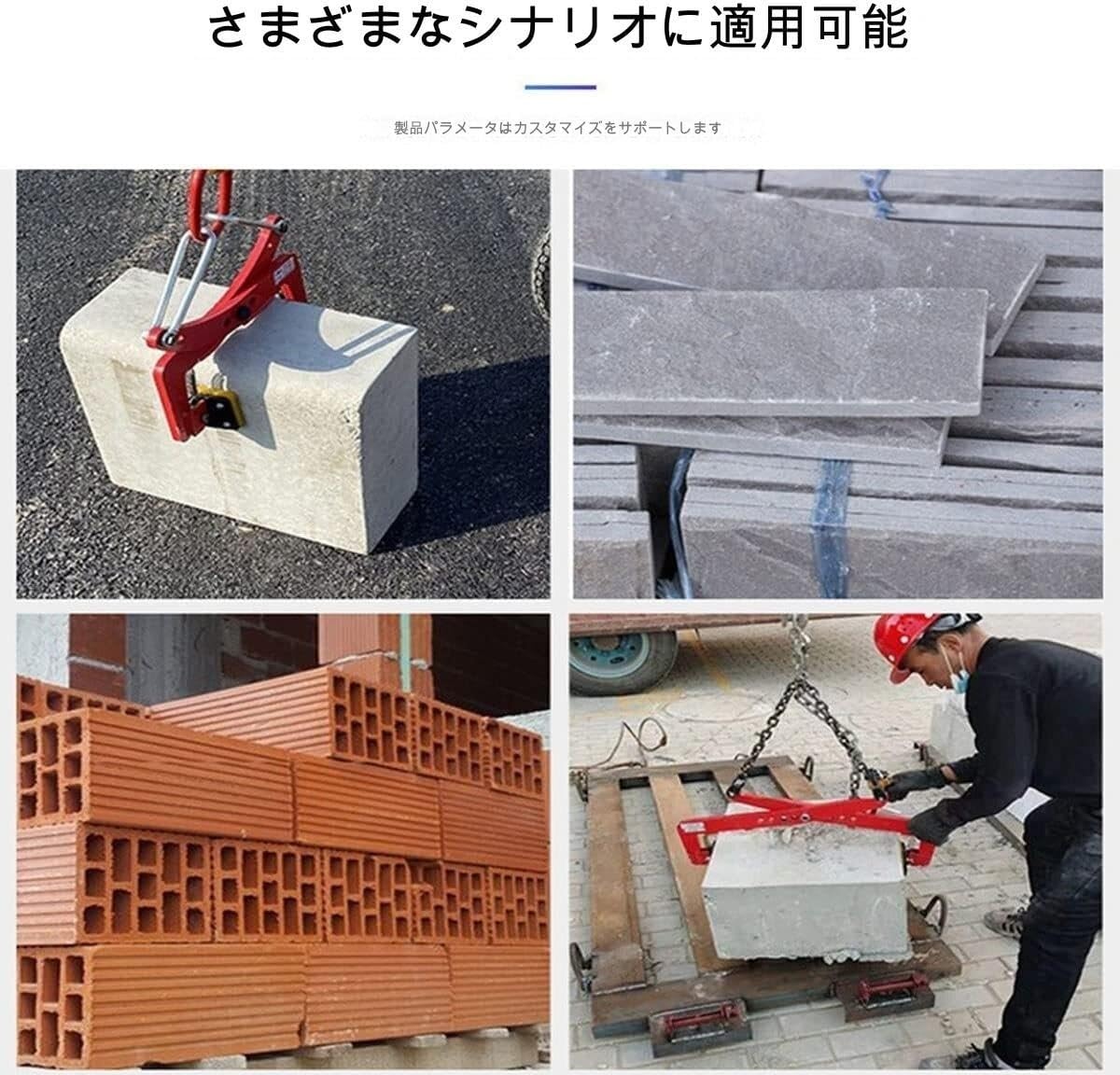 さまざまなシナリオに適用可能

製品パラメータはカスタマイズをサポートします