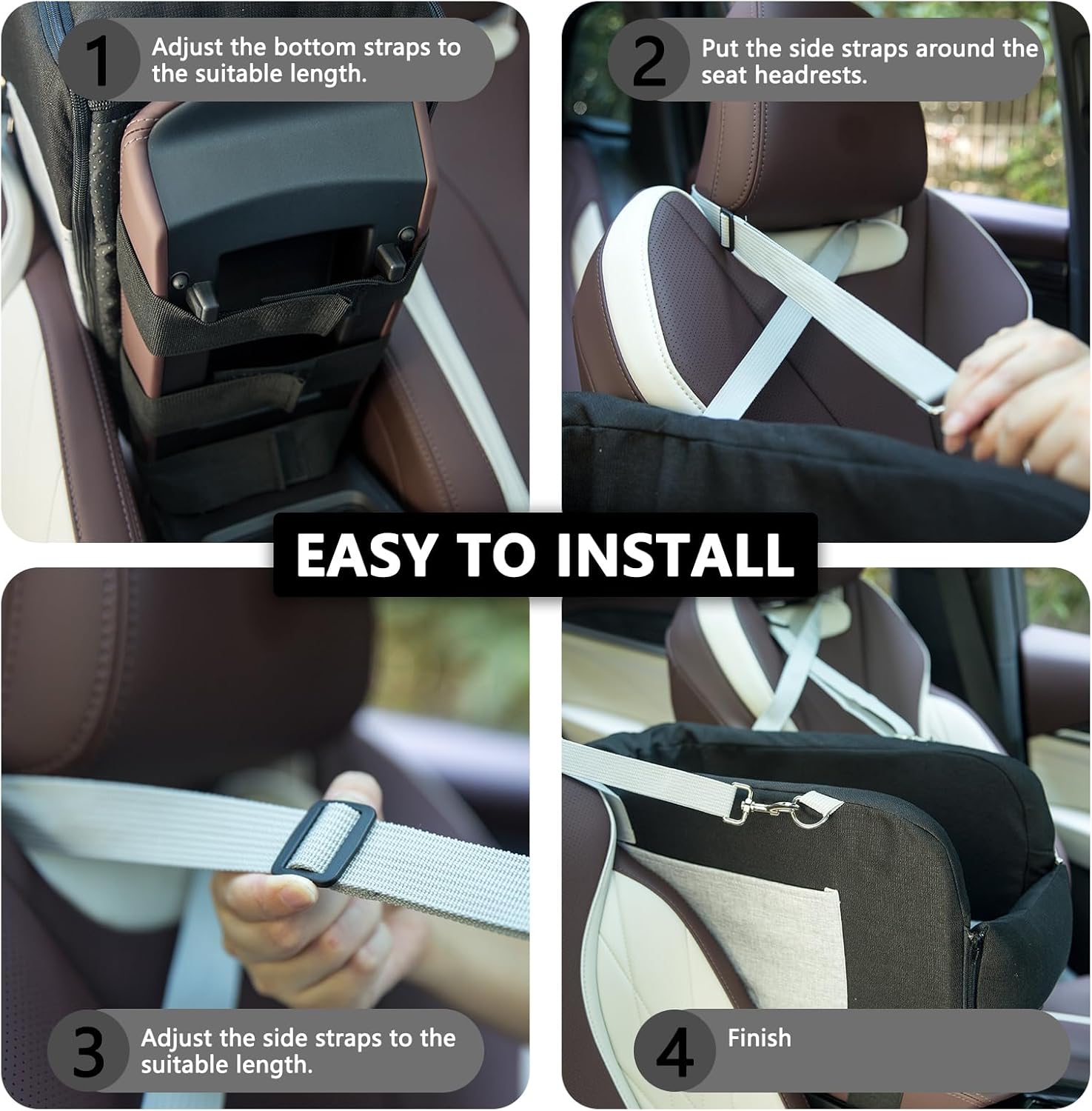 1 Adjust the bottom straps to the suitable length.

2 Put the side straps around the seat headrests.

EASY TO INSTALL

3 Adjust the side straps to the suitable length.

4 Finish