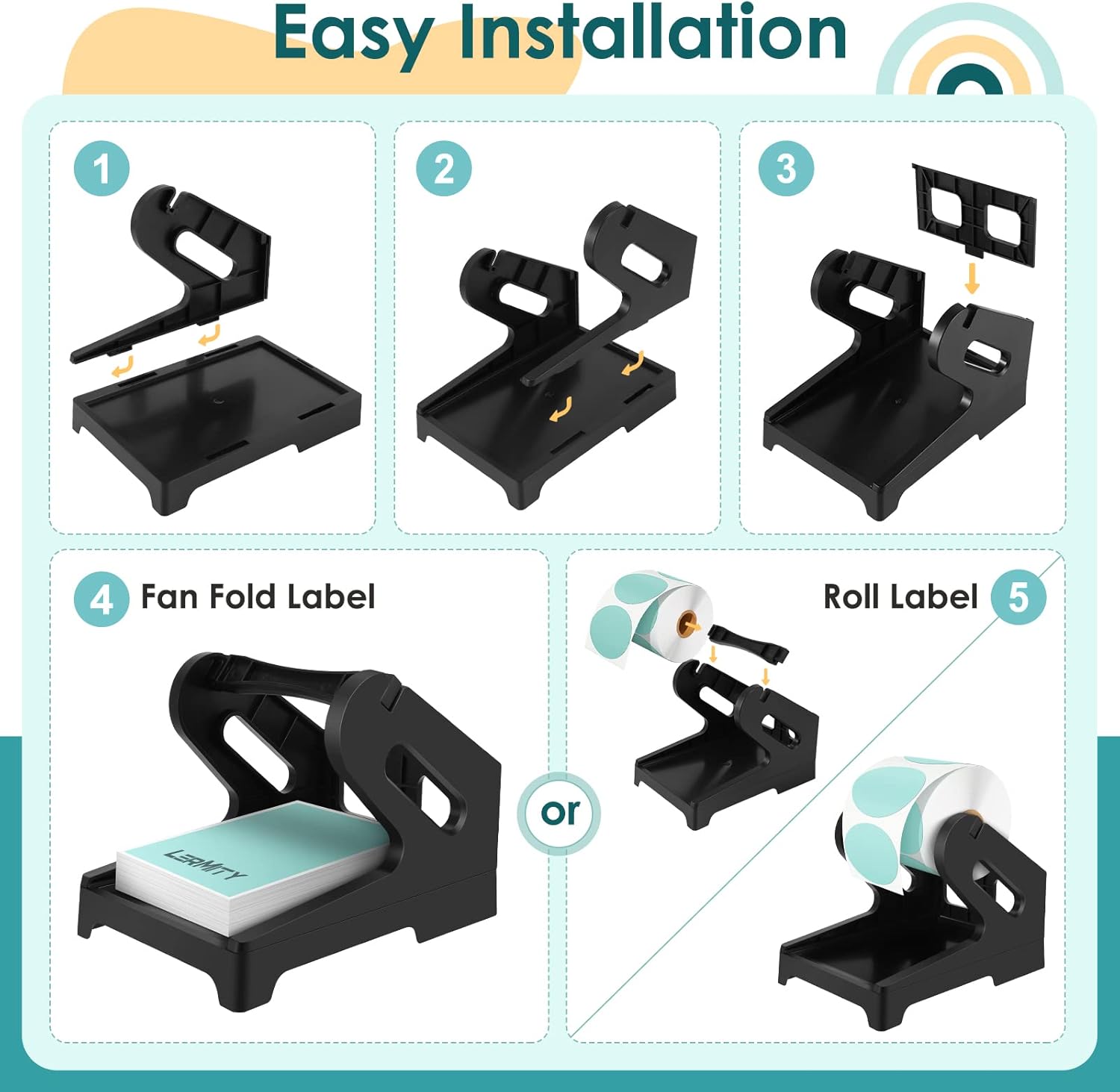 Easy Installation

1

2

3

4 Fan Fold Label

LERMITY

or

Roll Label 5