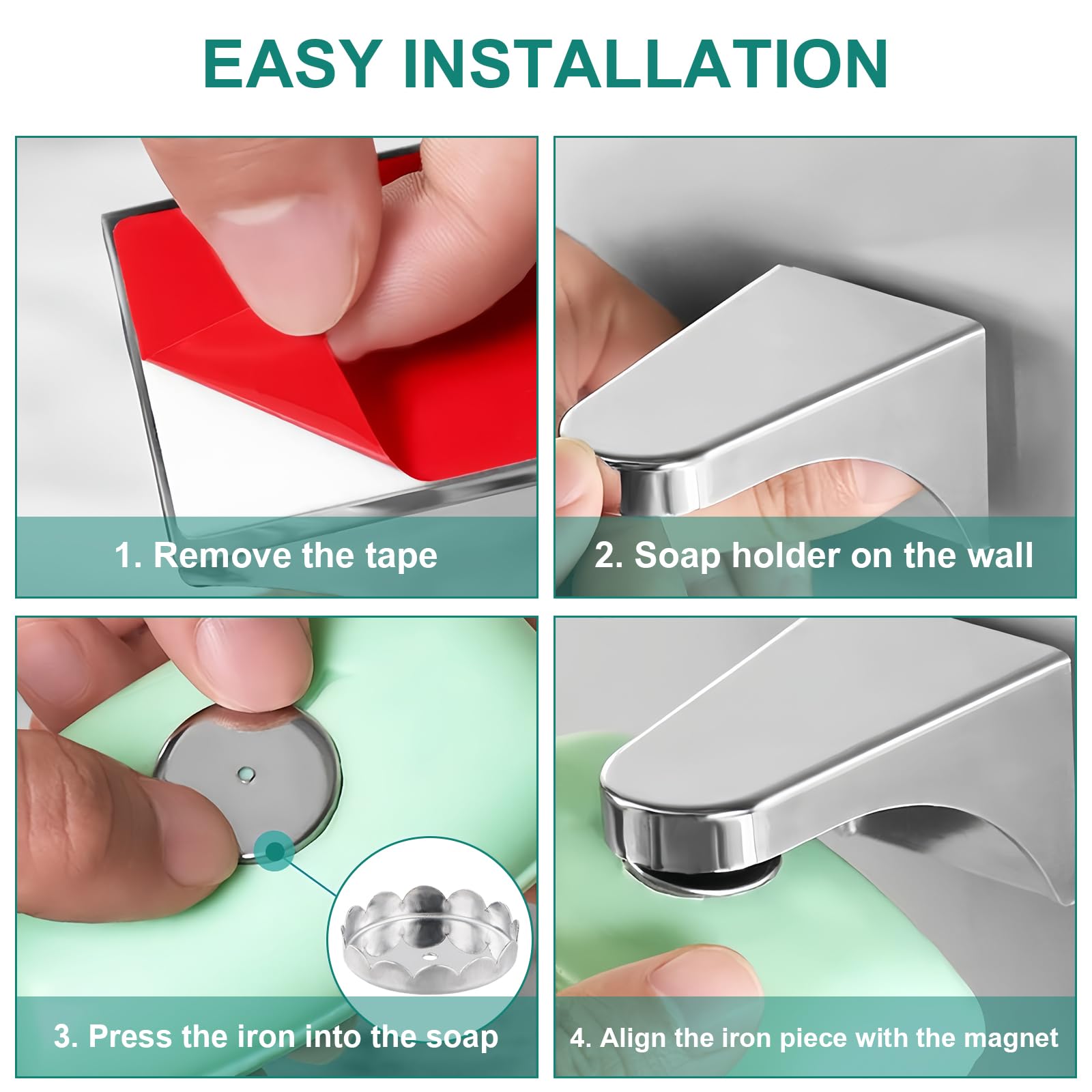 EASY INSTALLATION

1. Remove the tape

2. Soap holder on the wall

3. Press the iron into the soap

4. Align the iron piece with the magnet