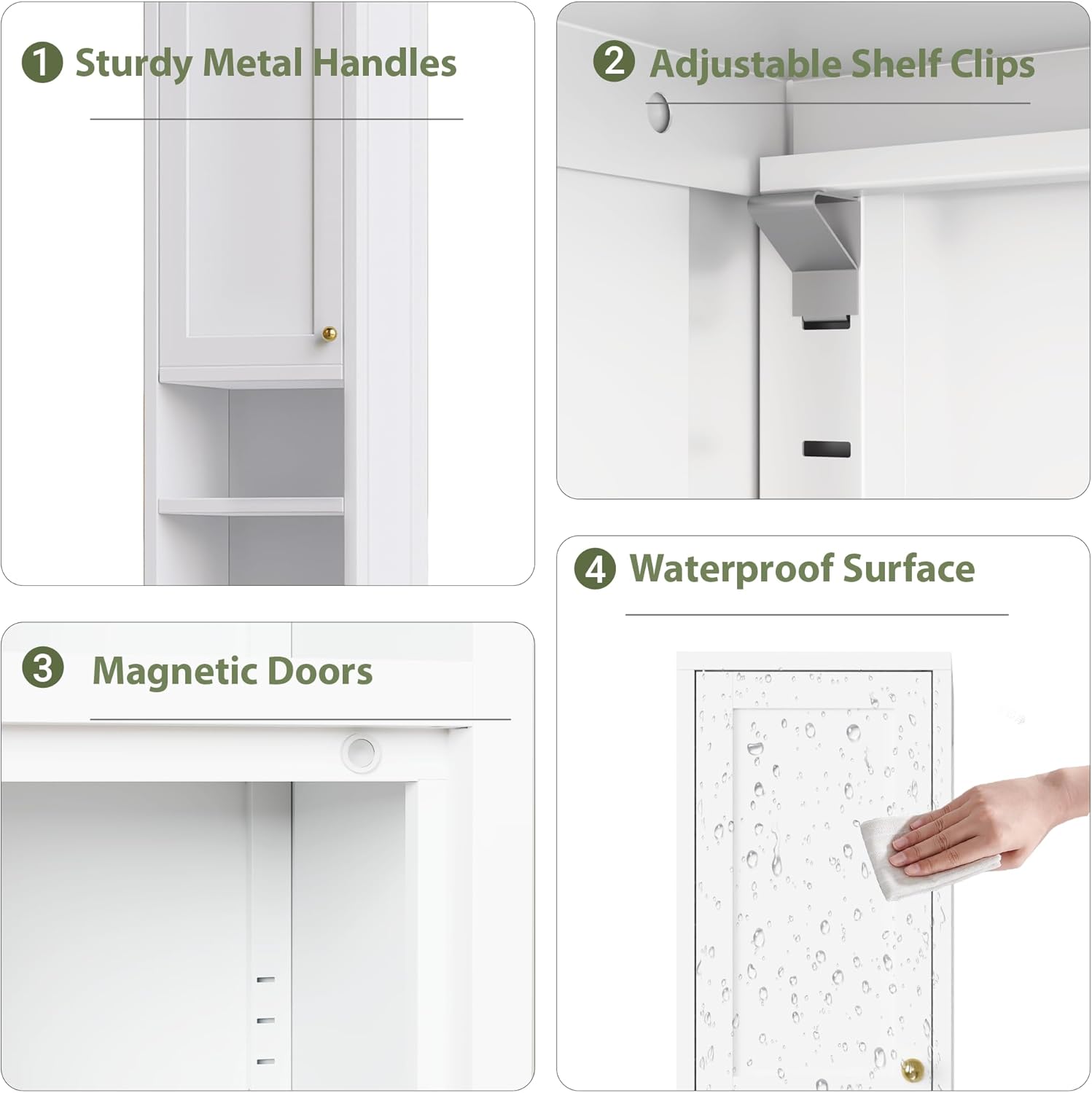 1 Sturdy Metal Handles

2 Adjustable Shelf Clips

3 Magnetic Doors

4 Waterproof Surface