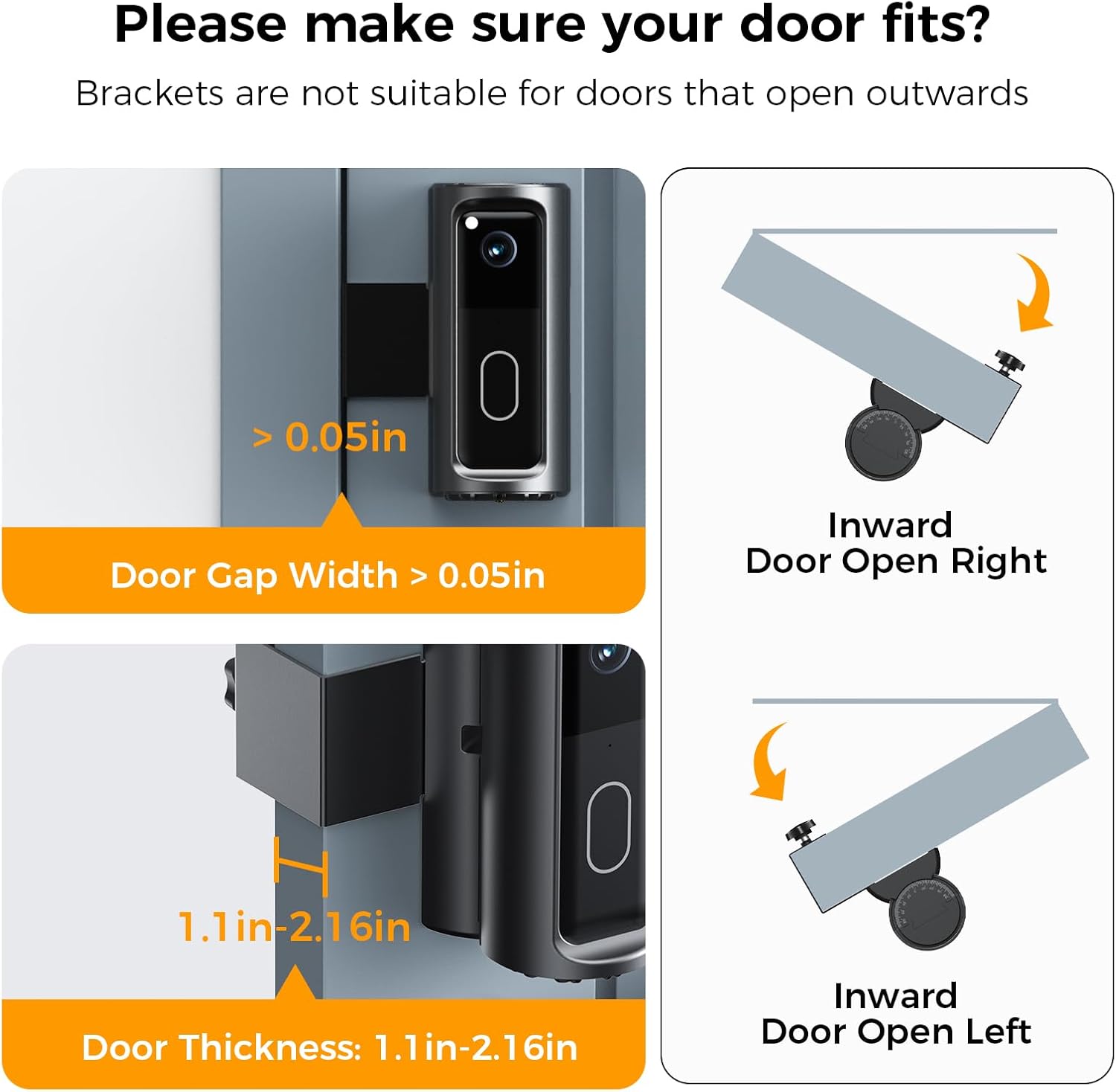 Please make sure your door fits?

Brackets are not suitable for doors that open outwards

> 0.05in

Door Gap Width > 0.05in

1.1in-2.16in

Door Thickness: 1.1in-2.16in

Inward
Door Open Right

Inward
Door Open Left