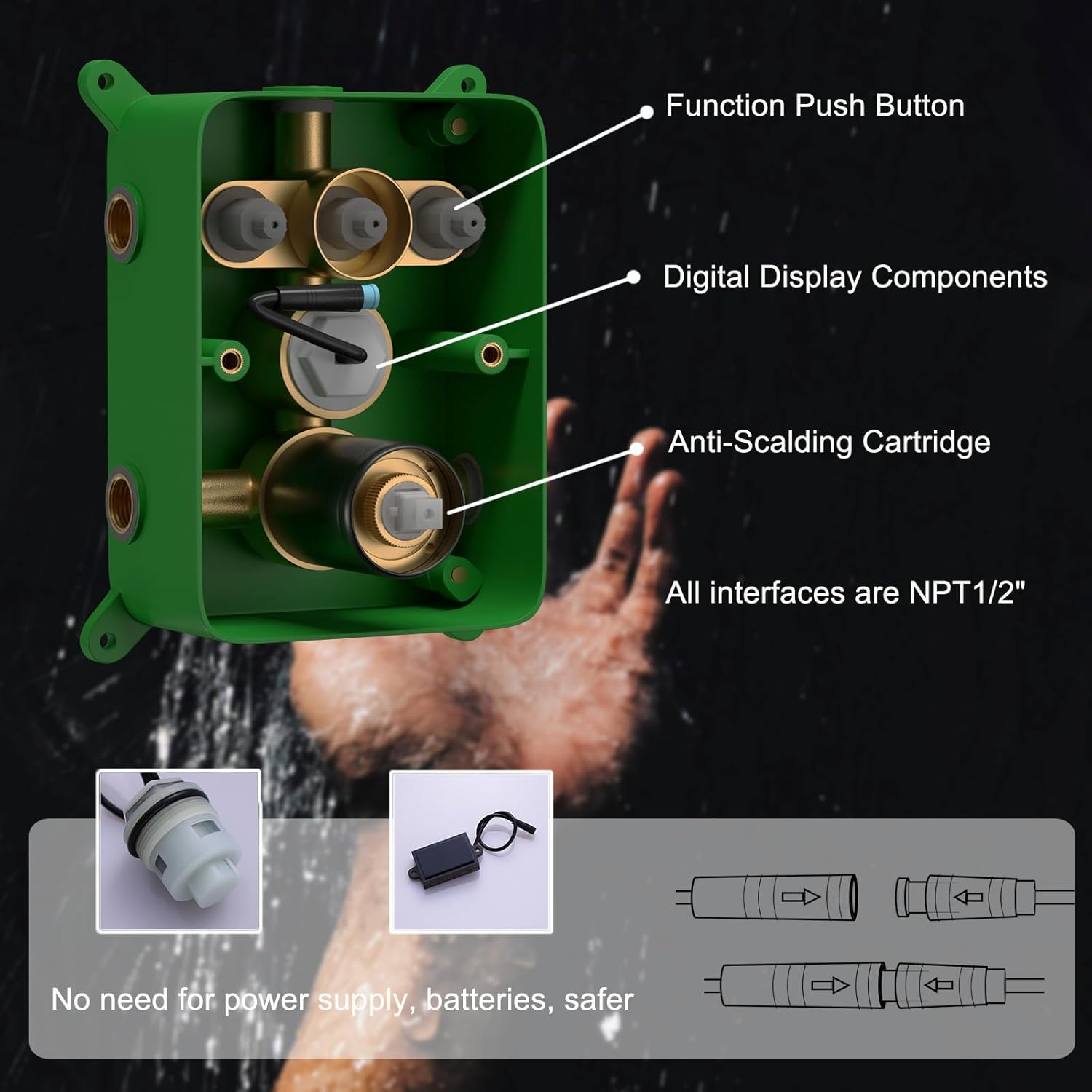 Function Push Button

Digital Display Components

Anti-Scalding Cartridge

All interfaces are NPT1/2"

No need for power supply, batteries, safer