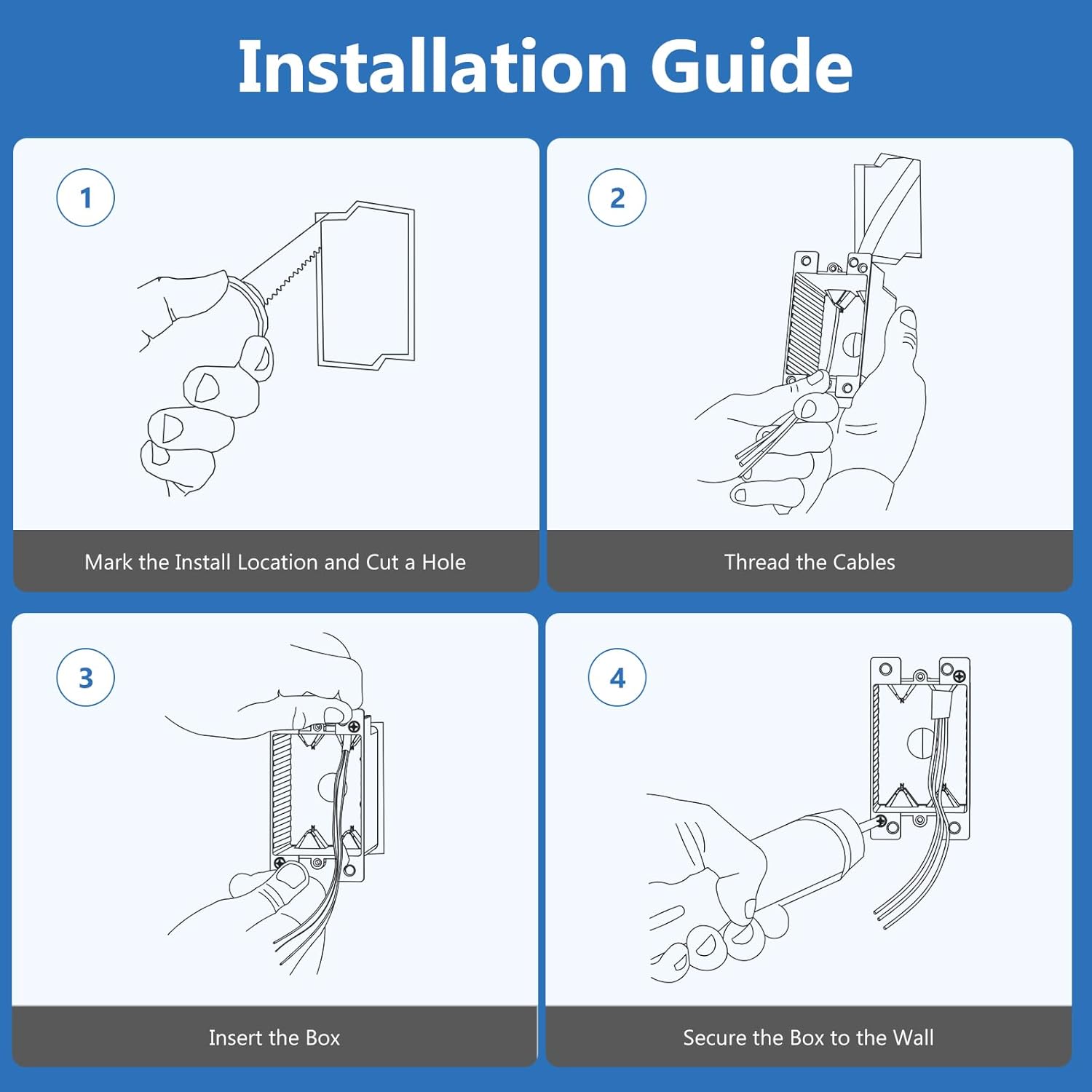 Installation Guide

1

Mark the Install Location and Cut a Hole

2

Thread the Cables

3

Insert the Box

4

Secure the Box to the Wall