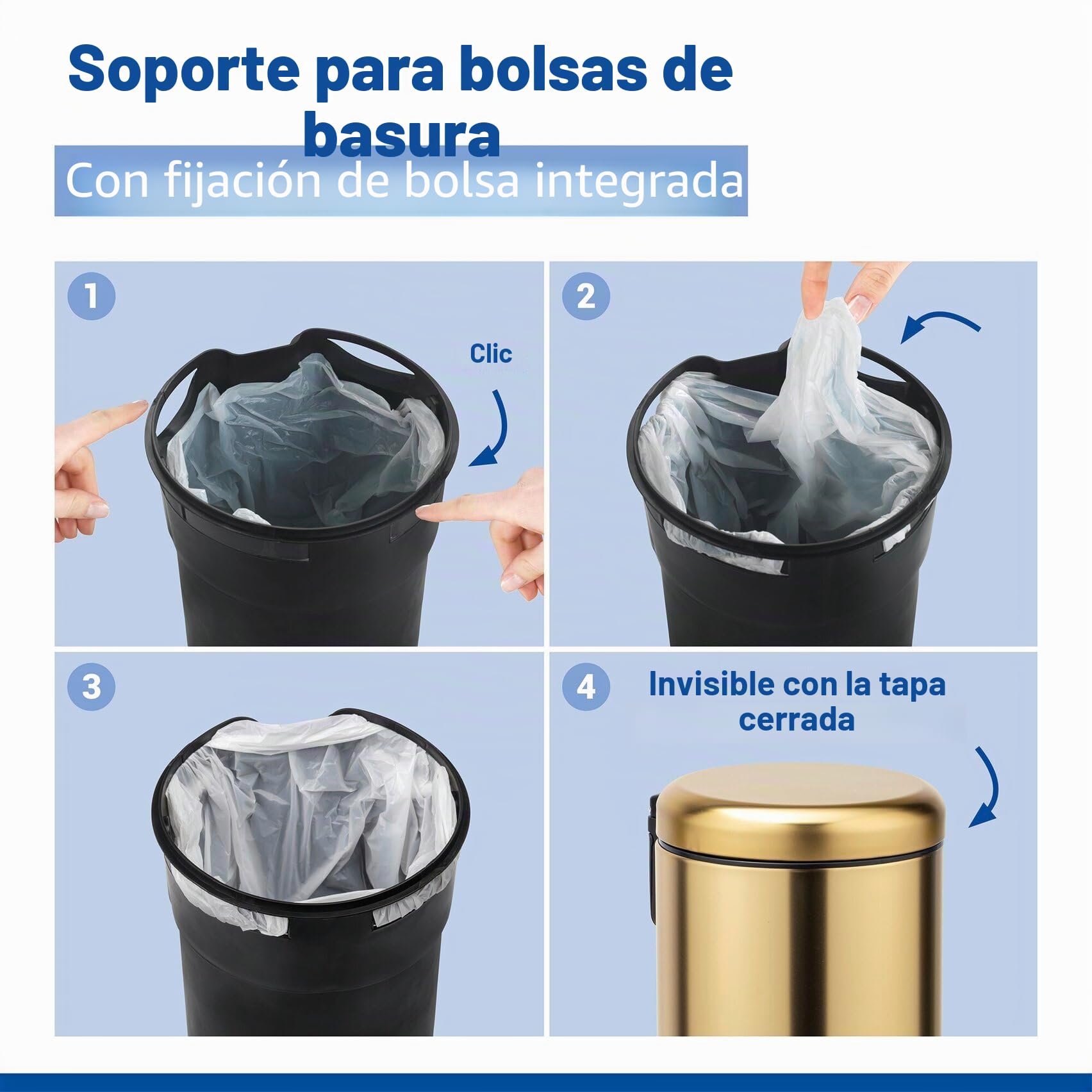 Soporte para bolsas de basura

Con fijación de bolsa integrada

1

Clic

2

3

4

Invisible con la tapa cerrada