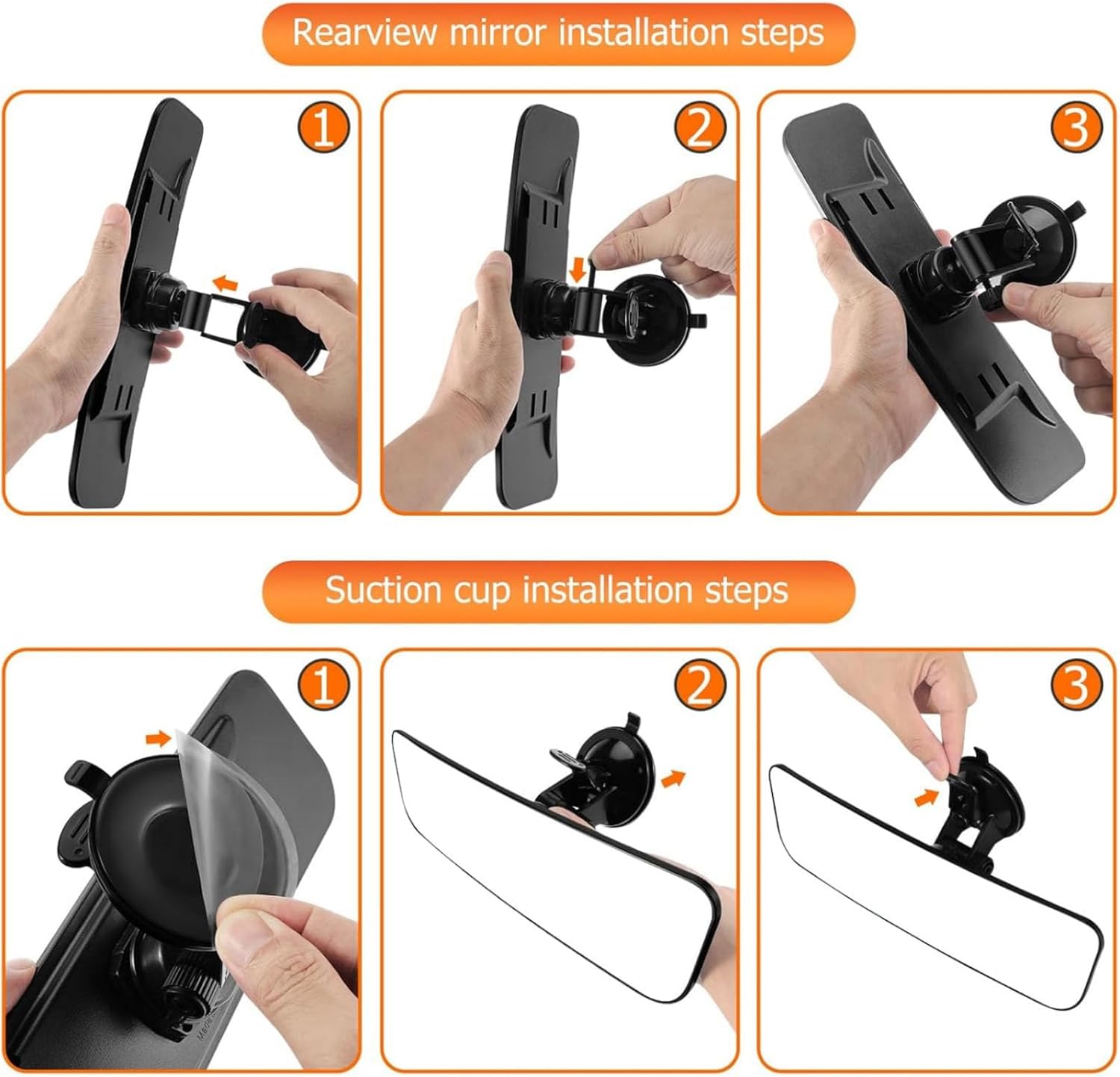 Rearview mirror installation steps

1

2

3

Suction cup installation steps

1

2

3