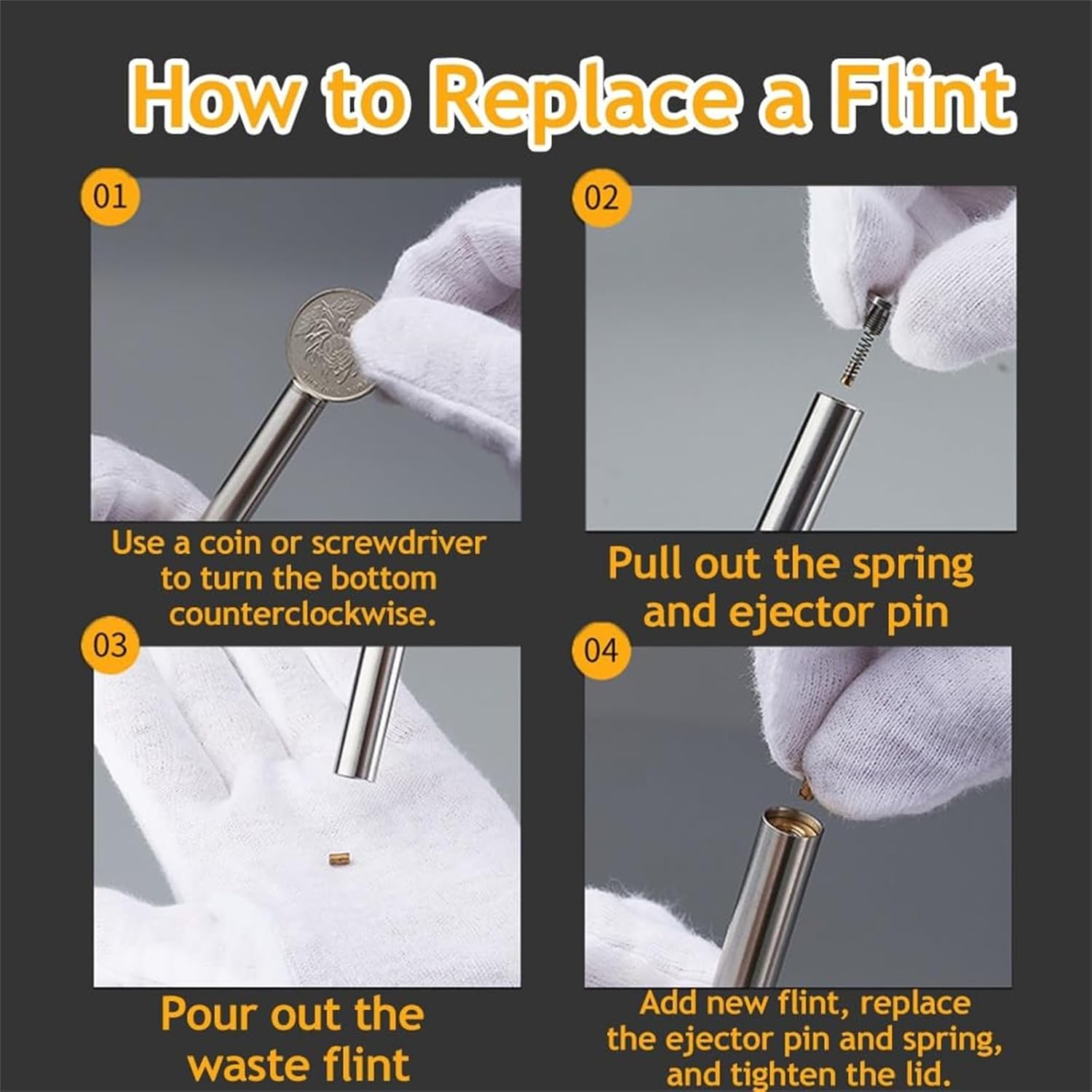 How to Replace a Flint

01

Use a coin or screwdriver to turn the bottom counterclockwise.

02

Pull out the spring and ejector pin

03

Pour out the waste flint

04

Add new flint, replace the ejector pin and spring, and tighten the lid.