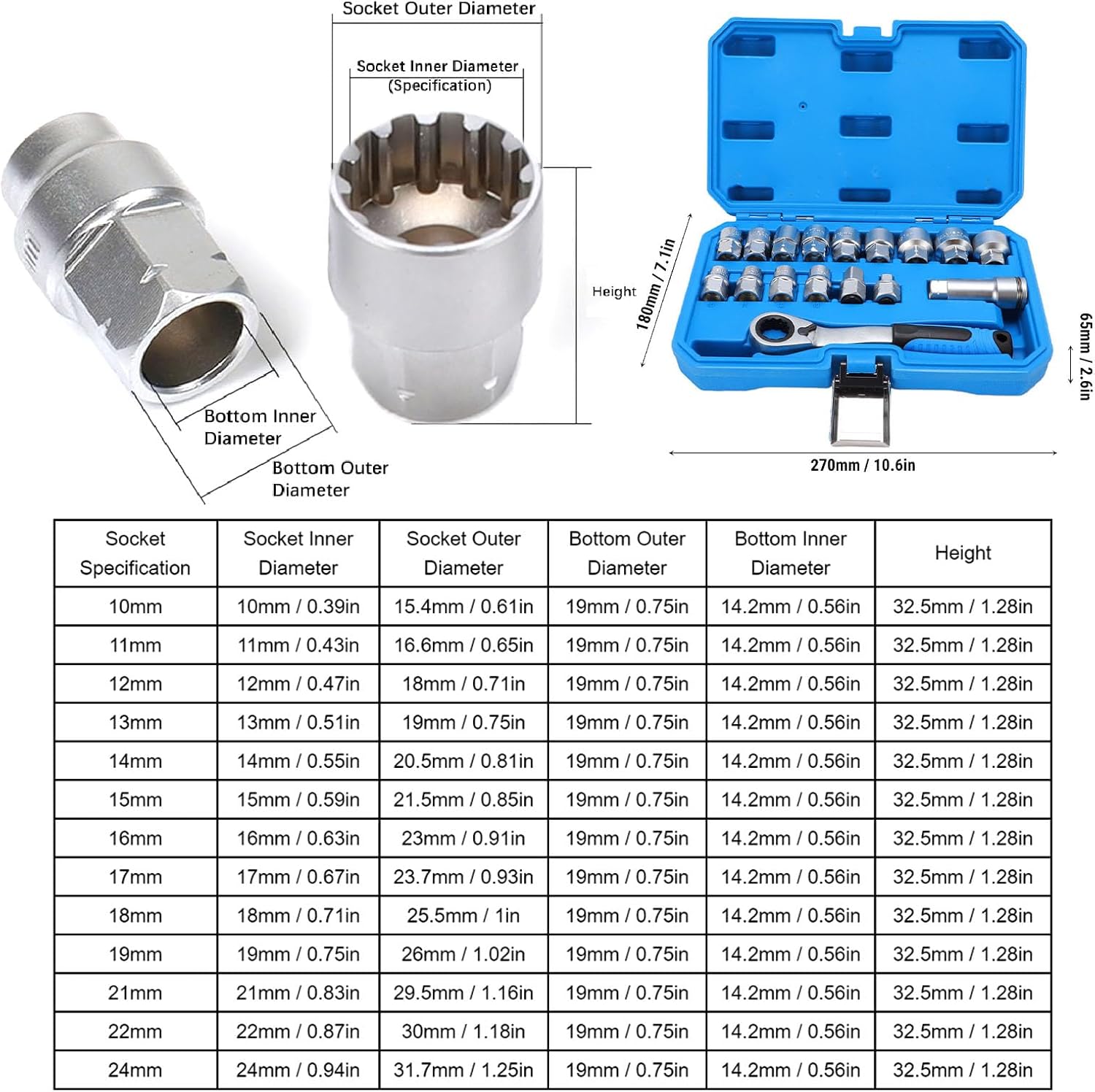 Socket Outer Diameter

Socket Inner Diameter (Specification)

Height

Bottom Inner Diameter

Bottom Outer Diameter

180mm / 7.1in

65mm / 2.6in

270mm / 10.6in

| Socket Specification | Socket Inner Diameter | Socket Outer Diameter | Bottom Outer Diameter | Bottom Inner Diameter | Height |
|---|---|---|---|---|---|
| 10mm | 10mm / 0.39in | 15.4mm / 0.61in | 19mm / 0.75in | 14.2mm / 0.56in | 32.5mm / 1.28in |
| 11mm | 11mm / 0.43in | 16.6mm / 0.65in | 19mm / 0.75in | 14.2mm / 0.56in | 32.5mm / 1.28in |
| 12mm | 12mm / 0.47in | 18mm / 0.71in | 19mm / 0.75in | 14.2mm / 0.56in | 32.5mm / 1.28in |
| 13mm | 13mm / 0.51in | 19mm / 0.75in | 19mm / 0.75in | 14.2mm / 0.56in | 32.5mm / 1.28in |
| 14mm | 14mm / 0.55in | 20.5mm / 0.81in | 19mm / 0.75in | 14.2mm / 0.56in | 32.5mm / 1.28in |
| 15mm | 15mm / 0.59in | 21.5mm / 0.85in | 19mm / 0.75in | 14.2mm / 0.56in | 32.5mm / 1.28in |
| 16mm | 16mm / 0.63in | 23mm / 0.91in | 19mm / 0.75in | 14.2mm / 0.56in | 32.5mm / 1.28in |
| 17mm | 17mm / 0.67in | 23.7mm / 0.93in | 19mm / 0.75in | 14.2mm / 0.56in | 32.5mm / 1.28in |
| 18mm | 18mm / 0.71in | 25.5mm / 1in | 19mm / 0.75in | 14.2mm / 0.56in | 32.5mm / 1.28in |
| 19mm | 19mm / 0.75in | 26mm / 1.02in | 19mm / 0.75in | 14.2mm / 0.56in | 32.5mm / 1.28in |
| 21mm | 21mm / 0.83in | 29.5mm / 1.16in | 19mm / 0.75in | 14.2mm / 0.56in | 32.5mm / 1.28in |
| 22mm | 22mm / 0.87in | 30mm / 1.18in | 19mm / 0.75in | 14.2mm / 0.56in | 32.5mm / 1.28in |
| 24mm | 24mm / 0.94in | 31.7mm / 1.25in | 19mm / 0.75in | 14.2mm / 0.56in | 32.5mm / 1.28in |