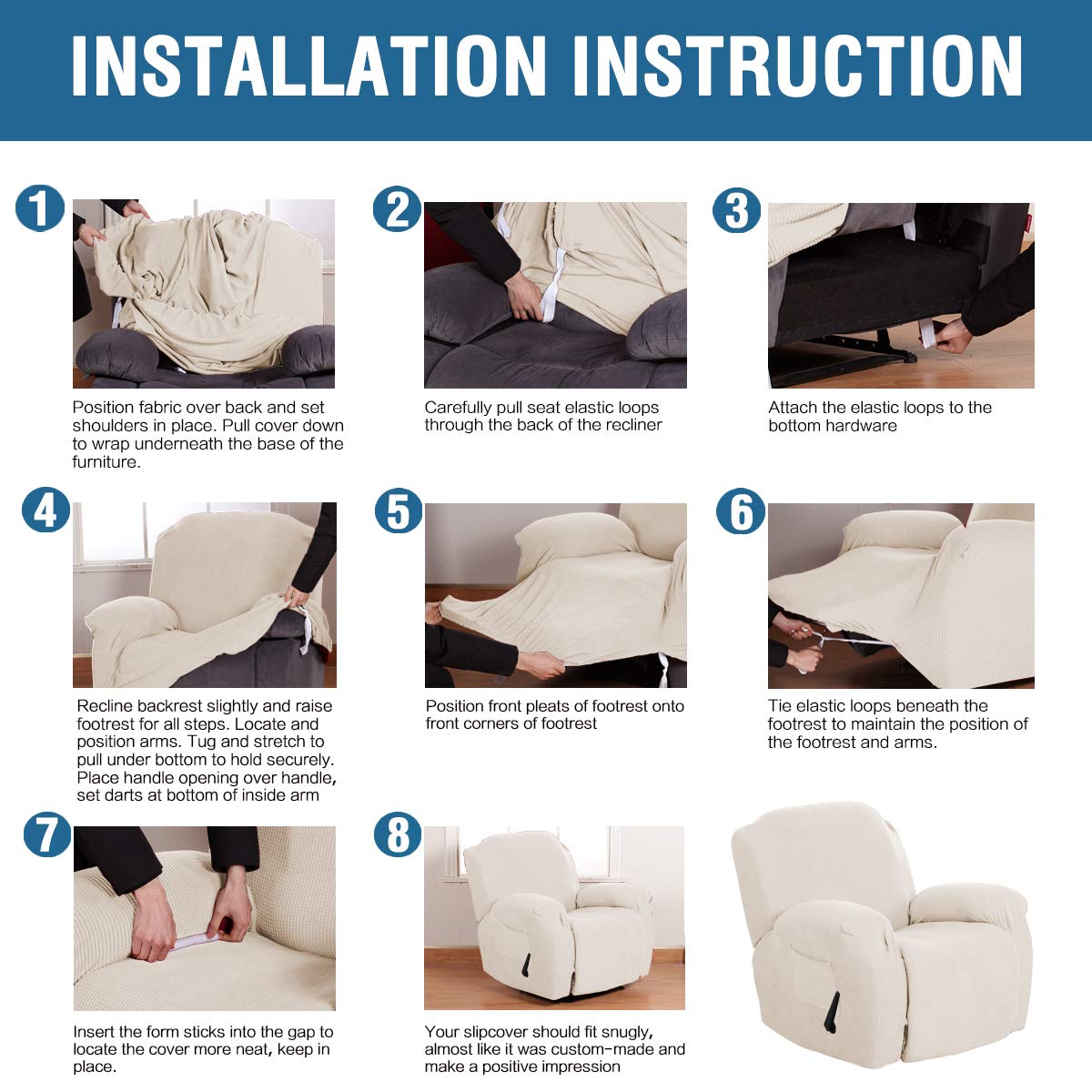 INSTALLATION INSTRUCTION

1

Position fabric over back and set shoulders in place. Pull cover down to wrap underneath the base of the furniture.

2

Carefully pull seat elastic loops through the back of the recliner

3

Attach the elastic loops to the bottom hardware

4

Recline backrest slightly and raise footrest for all steps. Locate and position arms. Tug and stretch to pull under bottom to hold securely. Place handle opening over handle, set darts at bottom of inside arm

5

Position front pleats of footrest onto front corners of footrest

6

Tie elastic loops beneath the footrest to maintain the position of the footrest and arms.

7

Insert the form sticks into the gap to locate the cover more neat, keep in place.

8

Your slipcover should fit snugly, almost like it was custom-made and make a positive impression