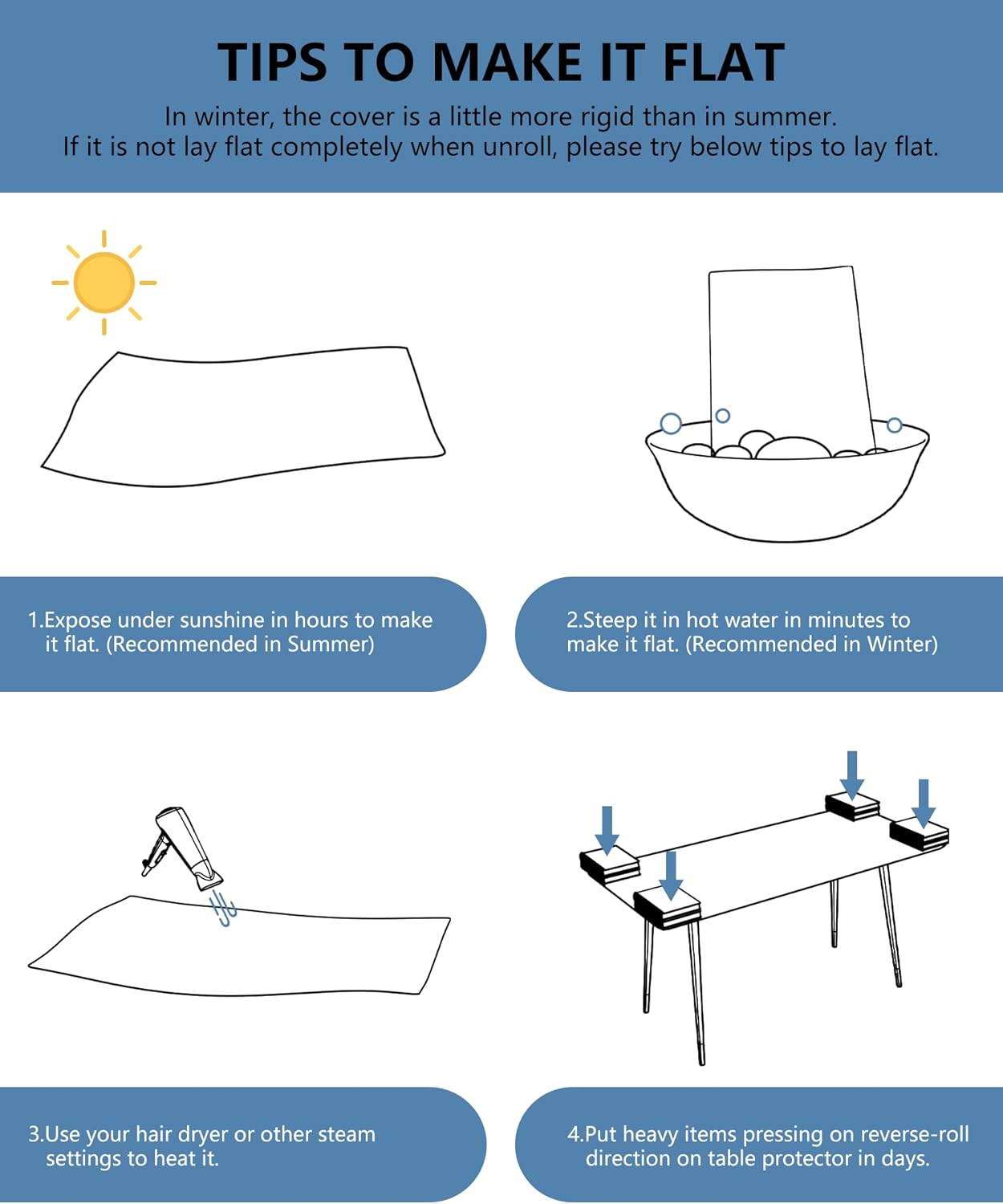 TIPS TO MAKE IT FLAT

In winter, the cover is a little more rigid than in summer. If it is not lay flat completely when unroll, please try below tips to lay flat.

1.Expose under sunshine in hours to make it flat. (Recommended in Summer)

2.Steep it in hot water in minutes to make it flat. (Recommended in Winter)

3.Use your hair dryer or other steam settings to heat it.

4.Put heavy items pressing on reverse-roll direction on table protector in days.