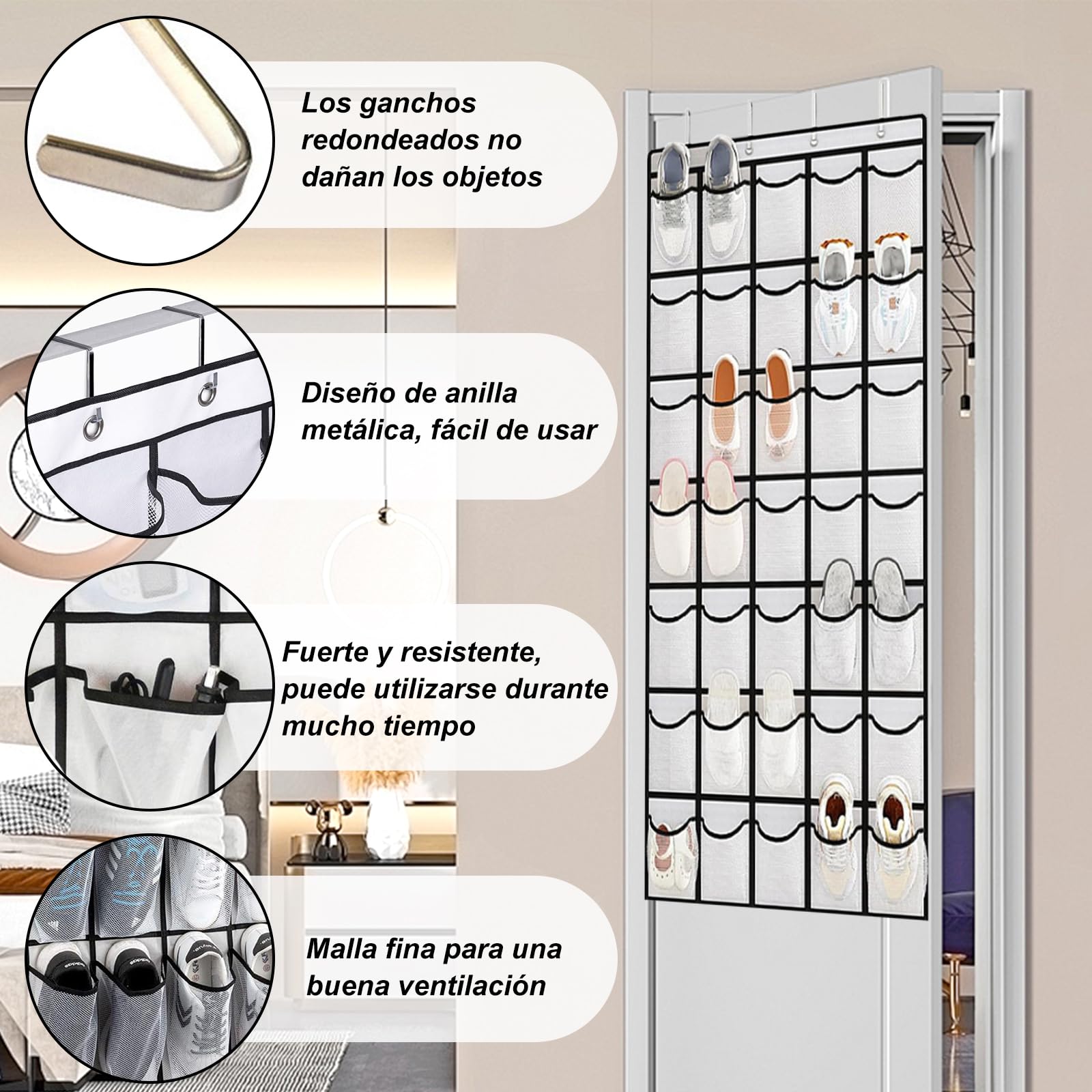 Los ganchos redondeados no dañan los objetos

Diseño de anilla metálica, fácil de usar

Fuerte y resistente, puede utilizarse durante mucho tiempo

Malla fina para una buena ventilación