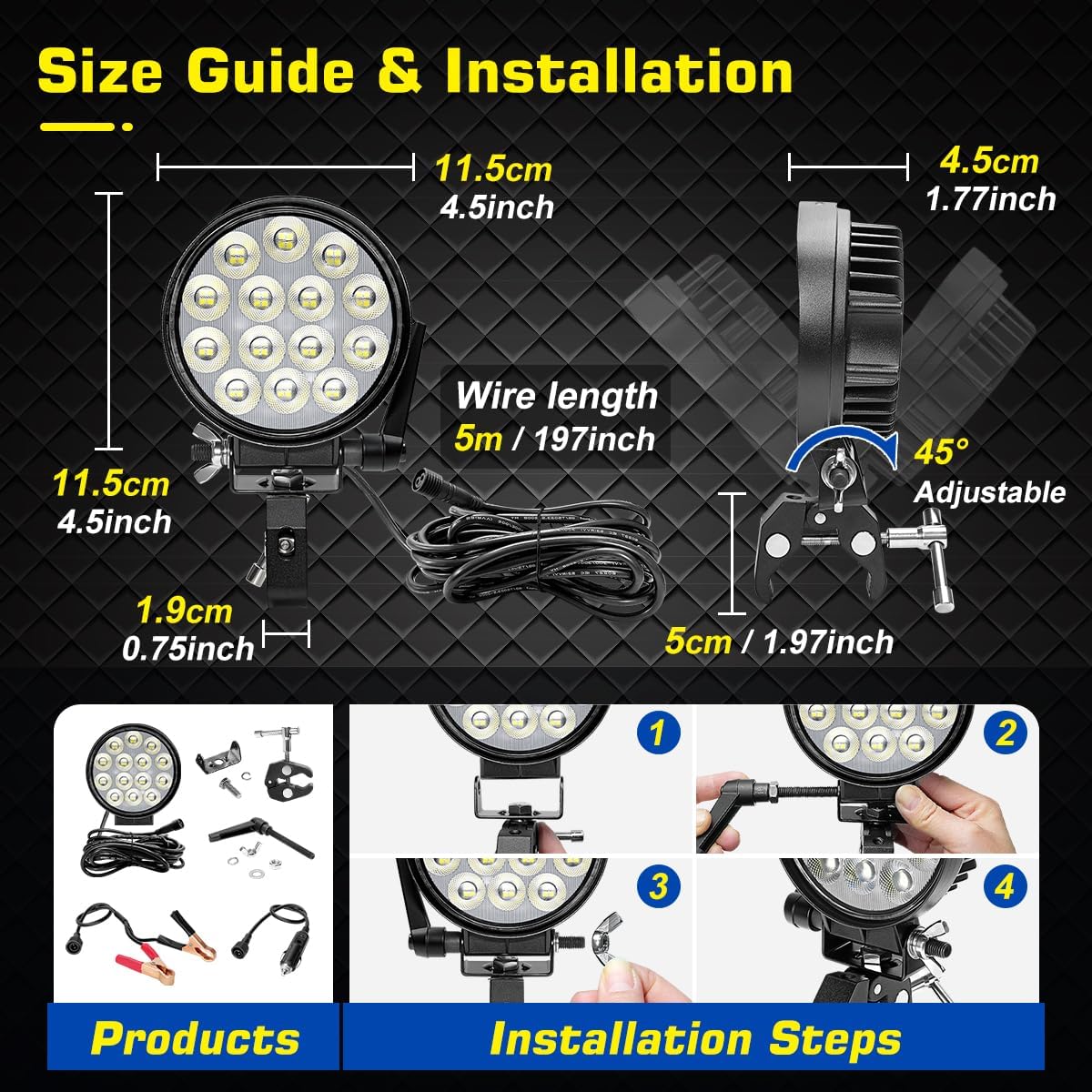 Size Guide & Installation

11.5cm
4.5inch

4.5cm
1.77inch

11.5cm
4.5inch

Wire length
5m / 197inch

45°
Adjustable

1.9cm
0.75inch

5cm / 1.97inch

1

2

3

4

Products

Installation Steps