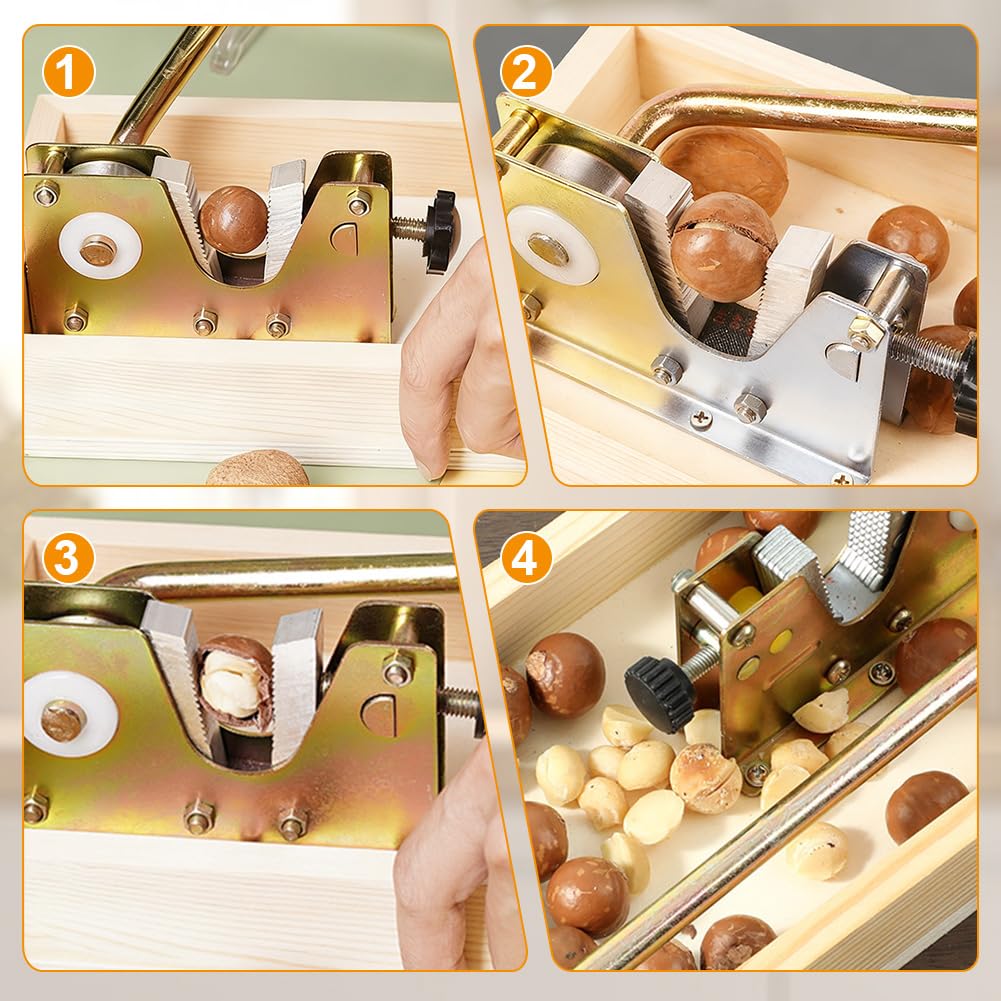 1

2

3

4