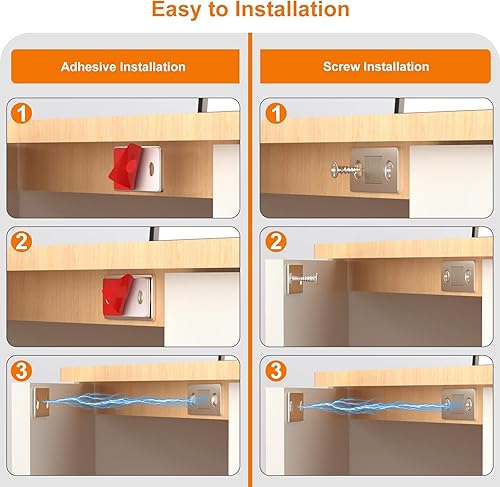 Easy to Installation

Adhesive Installation

1

2

3

Screw Installation

1

2

3