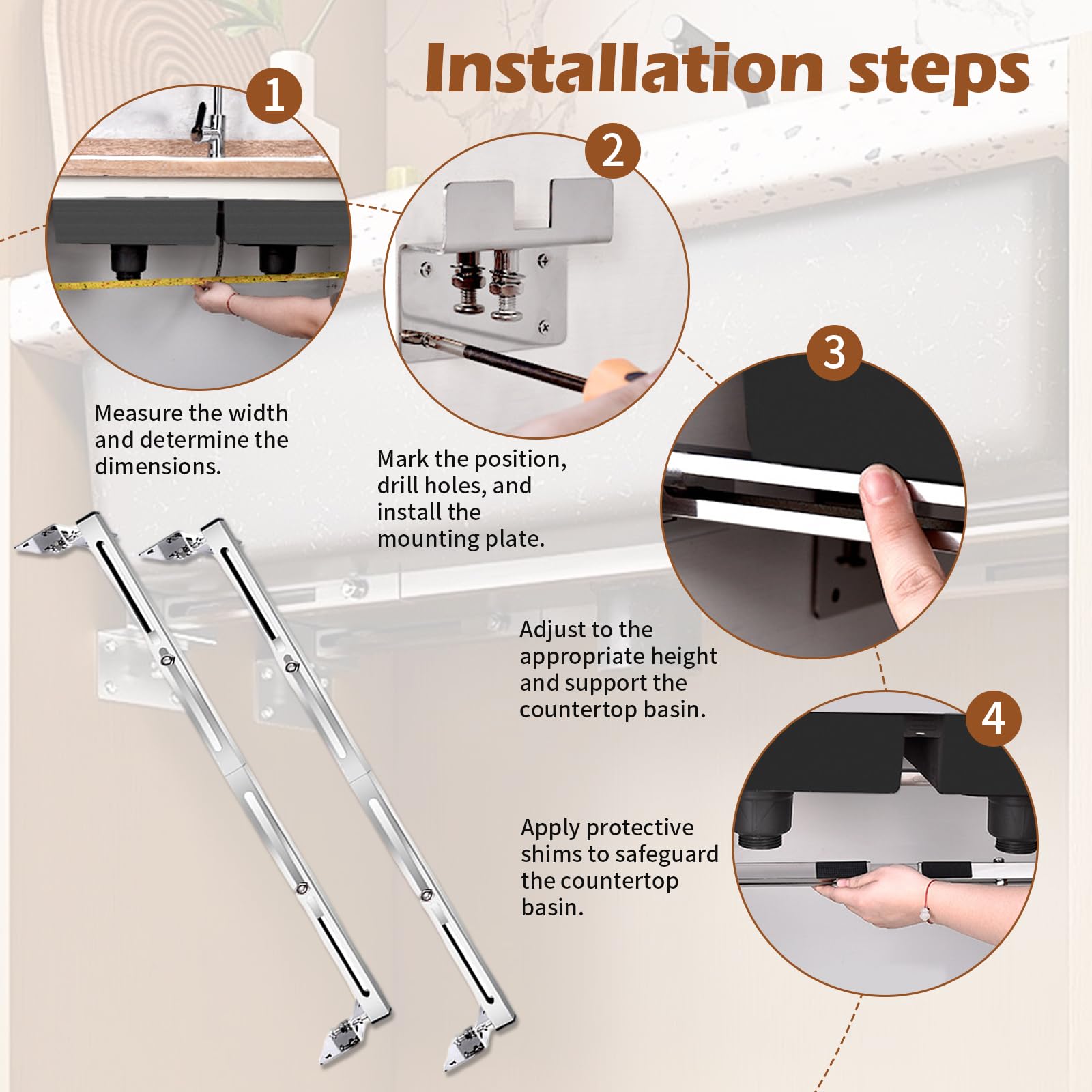 Installation steps

1

Measure the width and determine the dimensions.

2

Mark the position, drill holes, and install the mounting plate.

3

Adjust to the appropriate height and support the countertop basin.

4

Apply protective shims to safeguard the countertop basin.