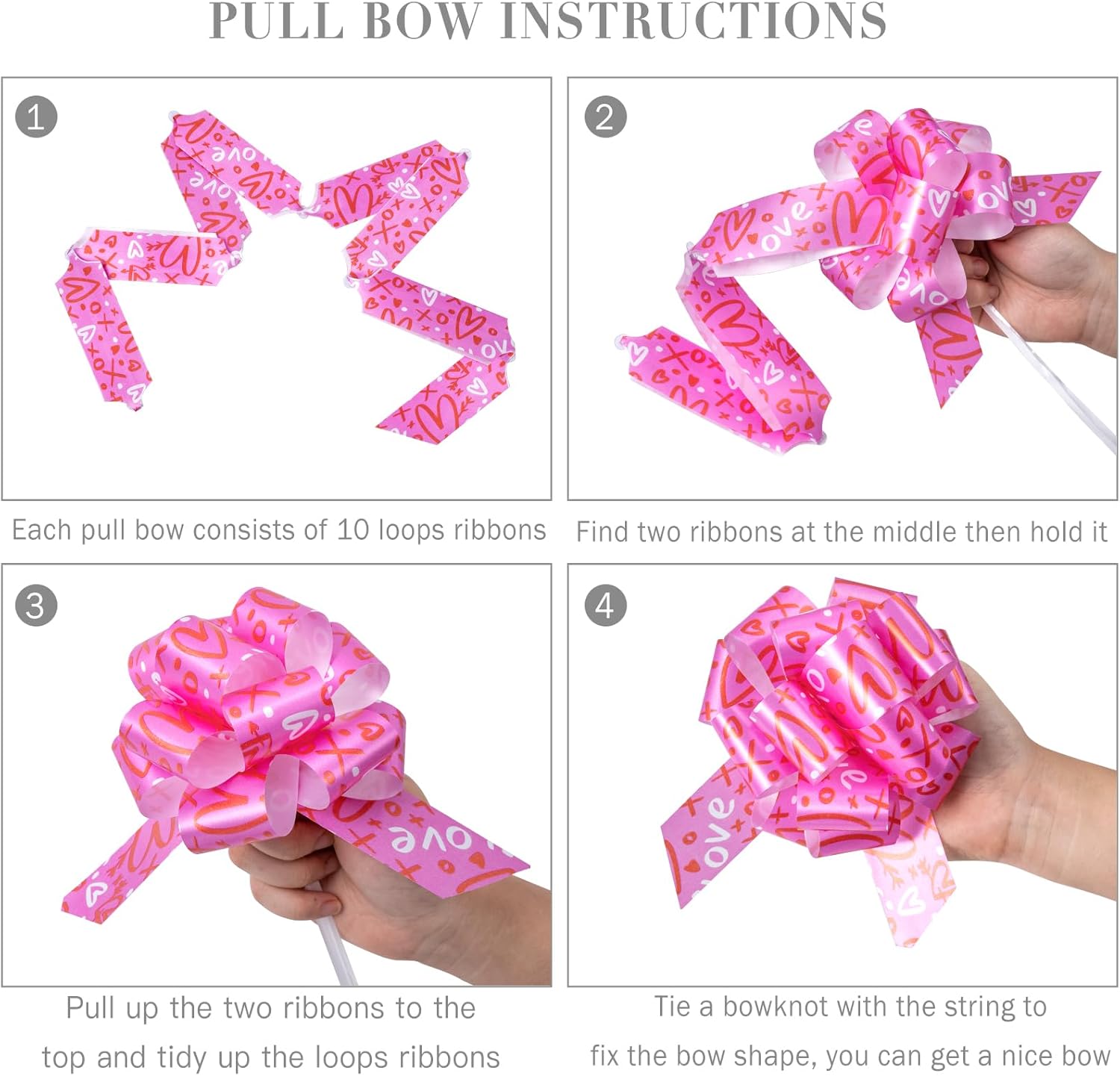 PULL BOW INSTRUCTIONS

1

Each pull bow consists of 10 loops ribbons

2

Find two ribbons at the middle then hold it

3

Pull up the two ribbons to the top and tidy up the loops ribbons

4

Tie a bowknot with the string to fix the bow shape, you can get a nice bow