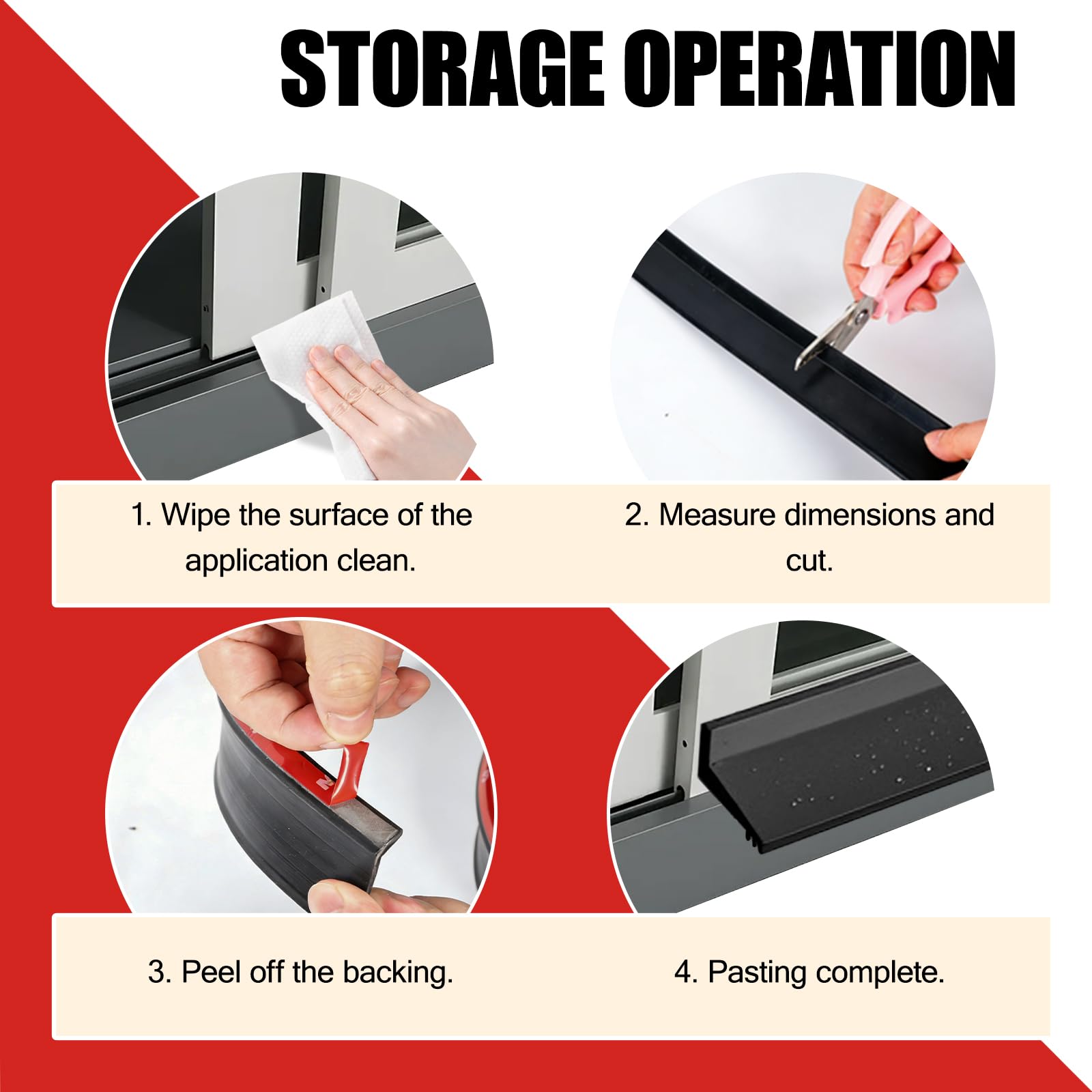 STORAGE OPERATION

1. Wipe the surface of the application clean.

2. Measure dimensions and cut.

3. Peel off the backing.

4. Pasting complete.