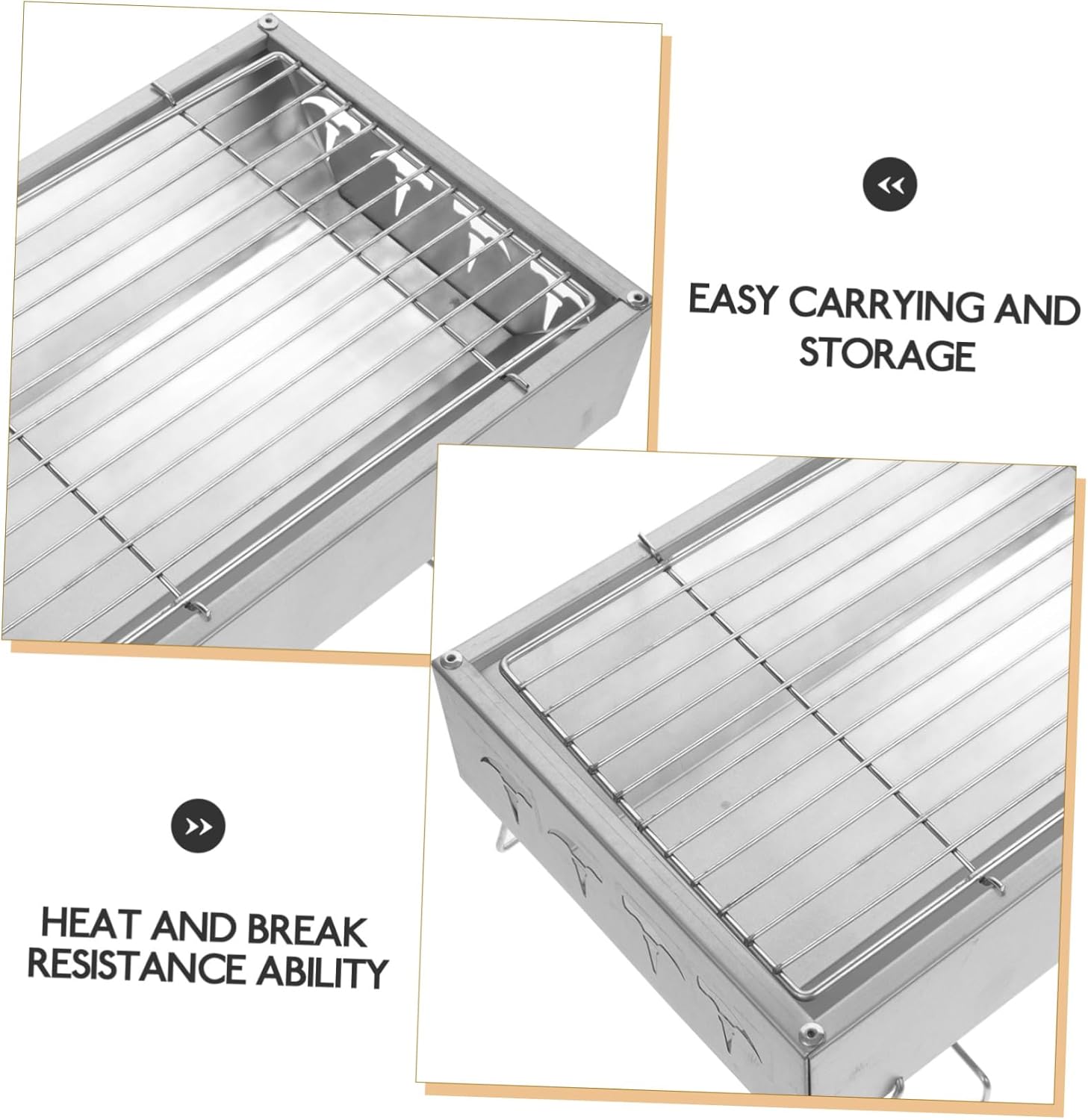 EASY CARRYING AND STORAGE

HEAT AND BREAK RESISTANCE ABILITY