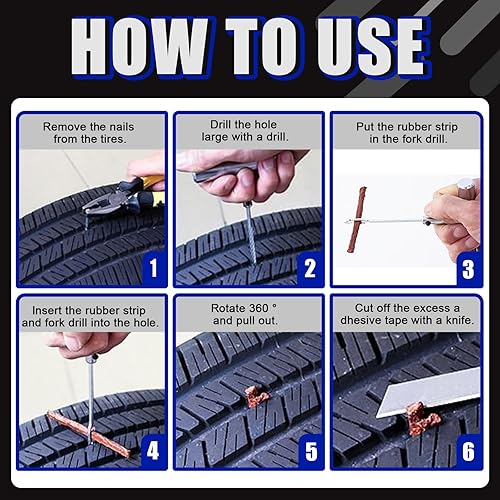 HOW TO USE

Remove the nails from the tires.

1

Drill the hole large with a drill.

2

Put the rubber strip in the fork drill.

3

Insert the rubber strip and fork drill into the hole.

4

Rotate 360 ° and pull out.

5

Cut off the excess a dhesive tape with a knife.

6