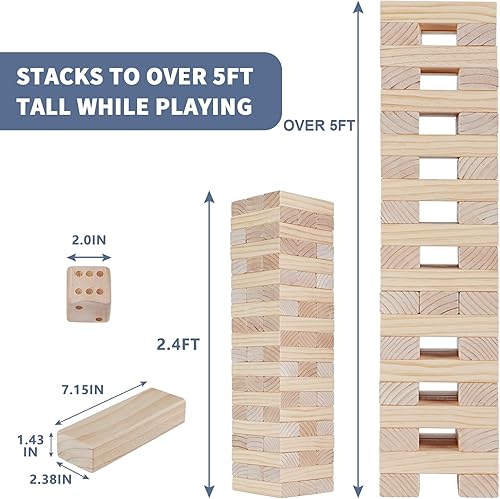 STACKS TO OVER 5FT TALL WHILE PLAYING

OVER 5FT

2.0IN

2.4FT

7.15IN

1.43 IN

2.38IN