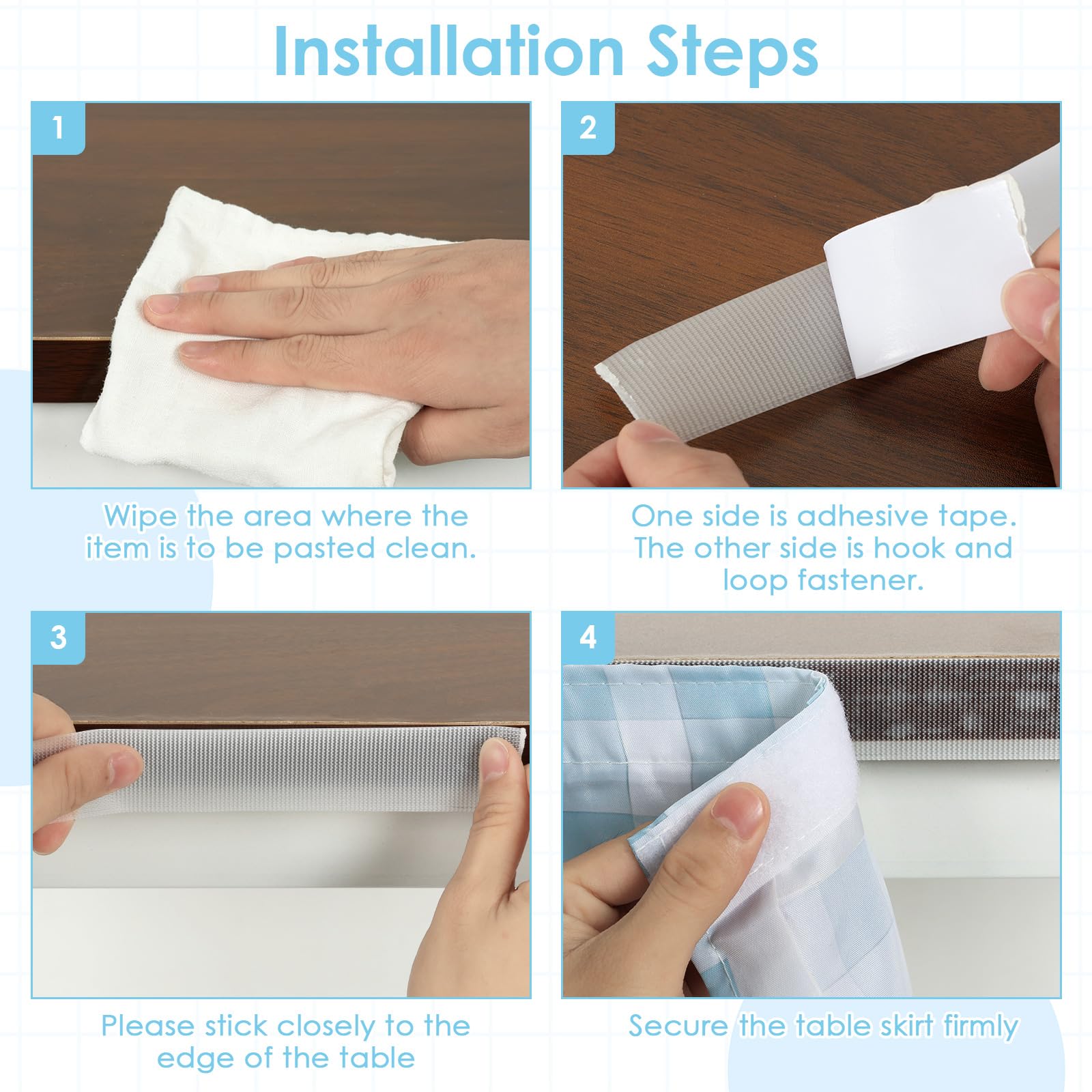 Installation Steps

1

Wipe the area where the item is to be pasted clean.

2

One side is adhesive tape. The other side is hook and loop fastener.

3

Please stick closely to the edge of the table

4

Secure the table skirt firmly