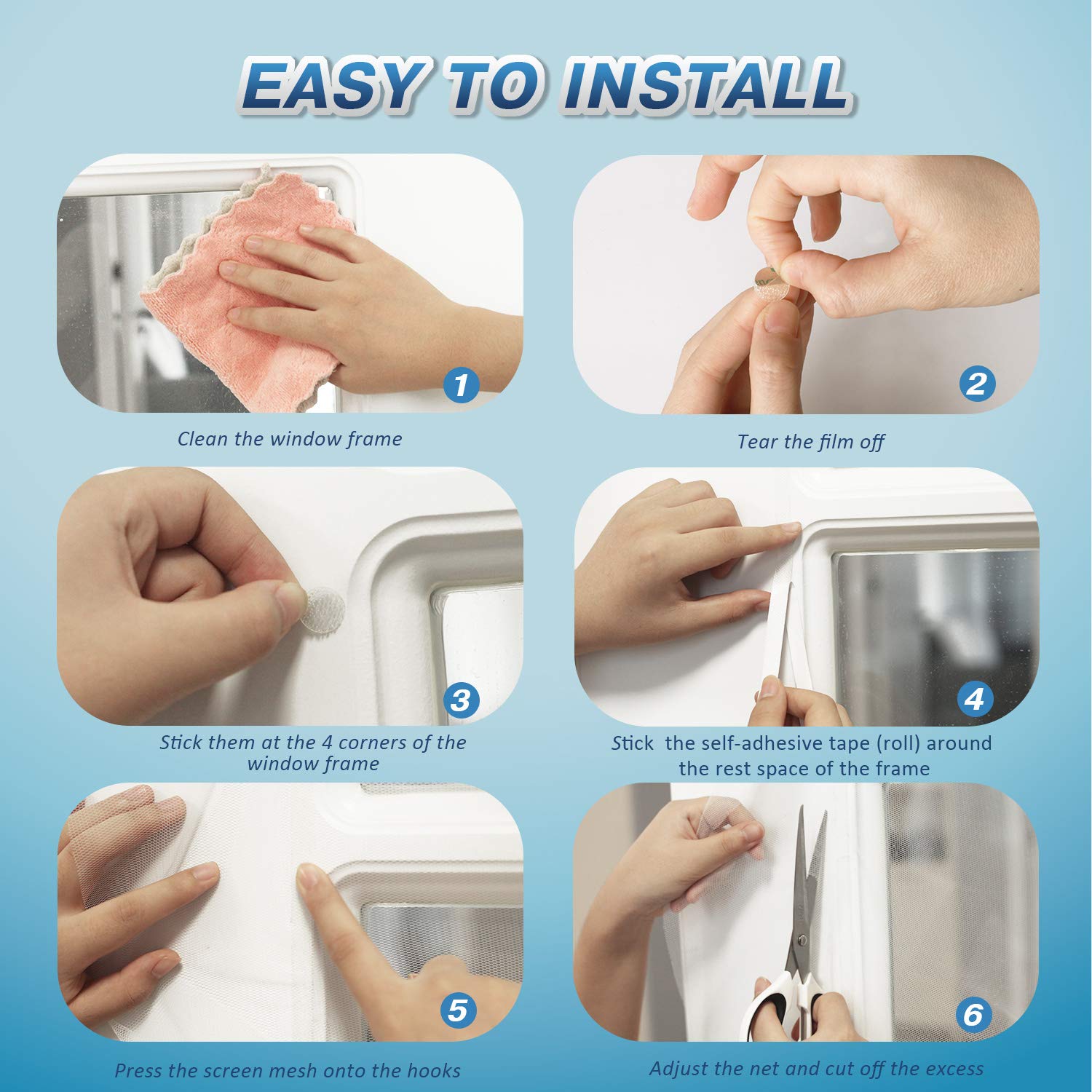 EASY TO INSTALL

1

Clean the window frame

2

Tear the film off

3

Stick them at the 4 corners of the window frame

4

Stick  the self-adhesive tape (roll) around the rest space of the frame

5

Press the screen mesh onto the hooks

6

Adjust the net and cut off the excess