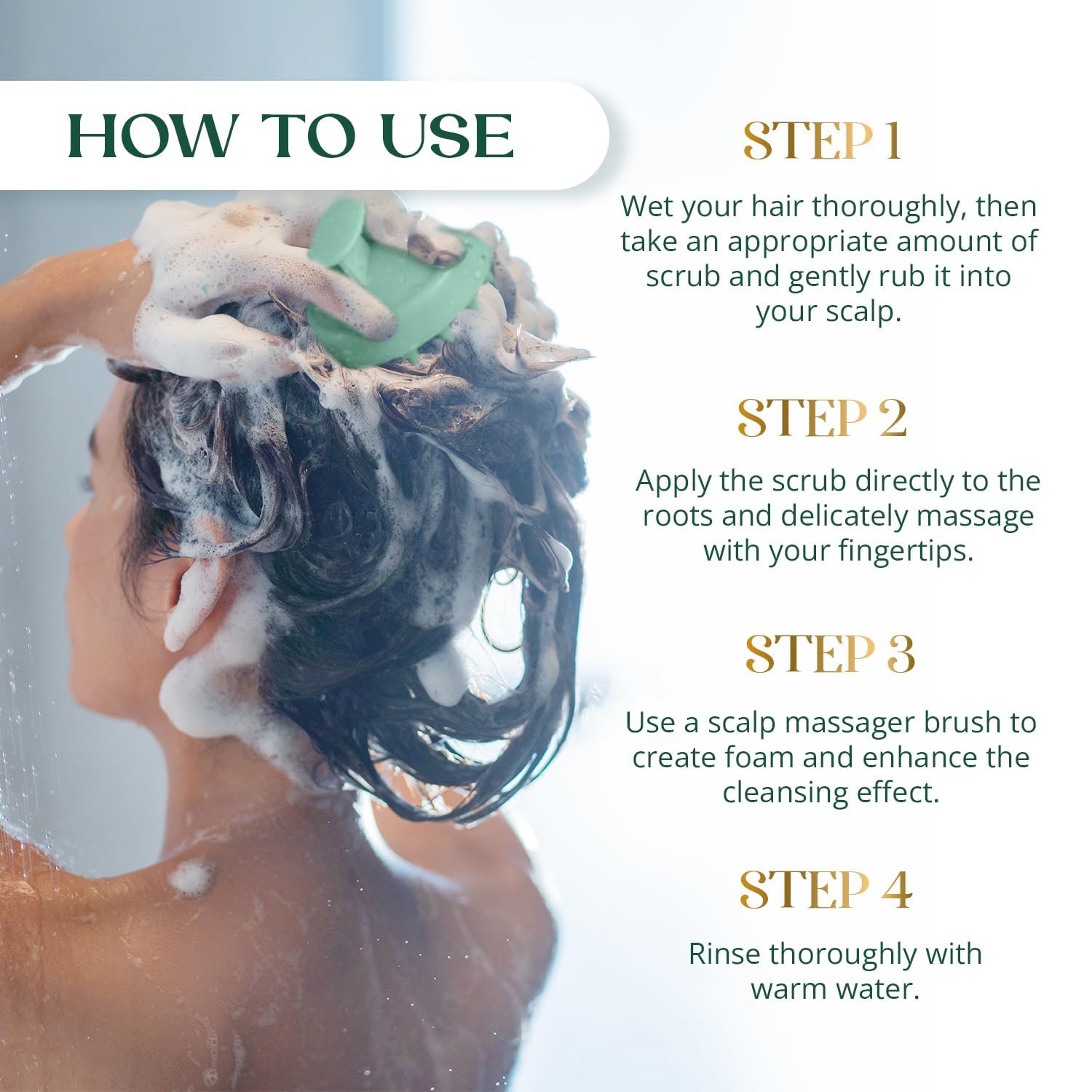 HOW TO USE

STEP 1

Wet your hair thoroughly, then take an appropriate amount of scrub and gently rub it into your scalp.

STEP 2

Apply the scrub directly to the roots and delicately massage with your fingertips.

STEP 3

Use a scalp massager brush to create foam and enhance the cleansing effect.

STEP 4

Rinse thoroughly with warm water.