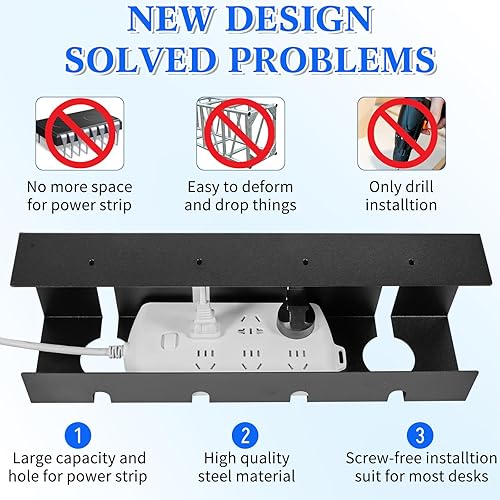 NEW DESIGN
SOLVED PROBLEMS

No more space for power strip

Easy to deform and drop things

Only drill installtion

1
Large capacity and hole for power strip

2
High quality steel material

3
Screw-free installtion suit for most desks