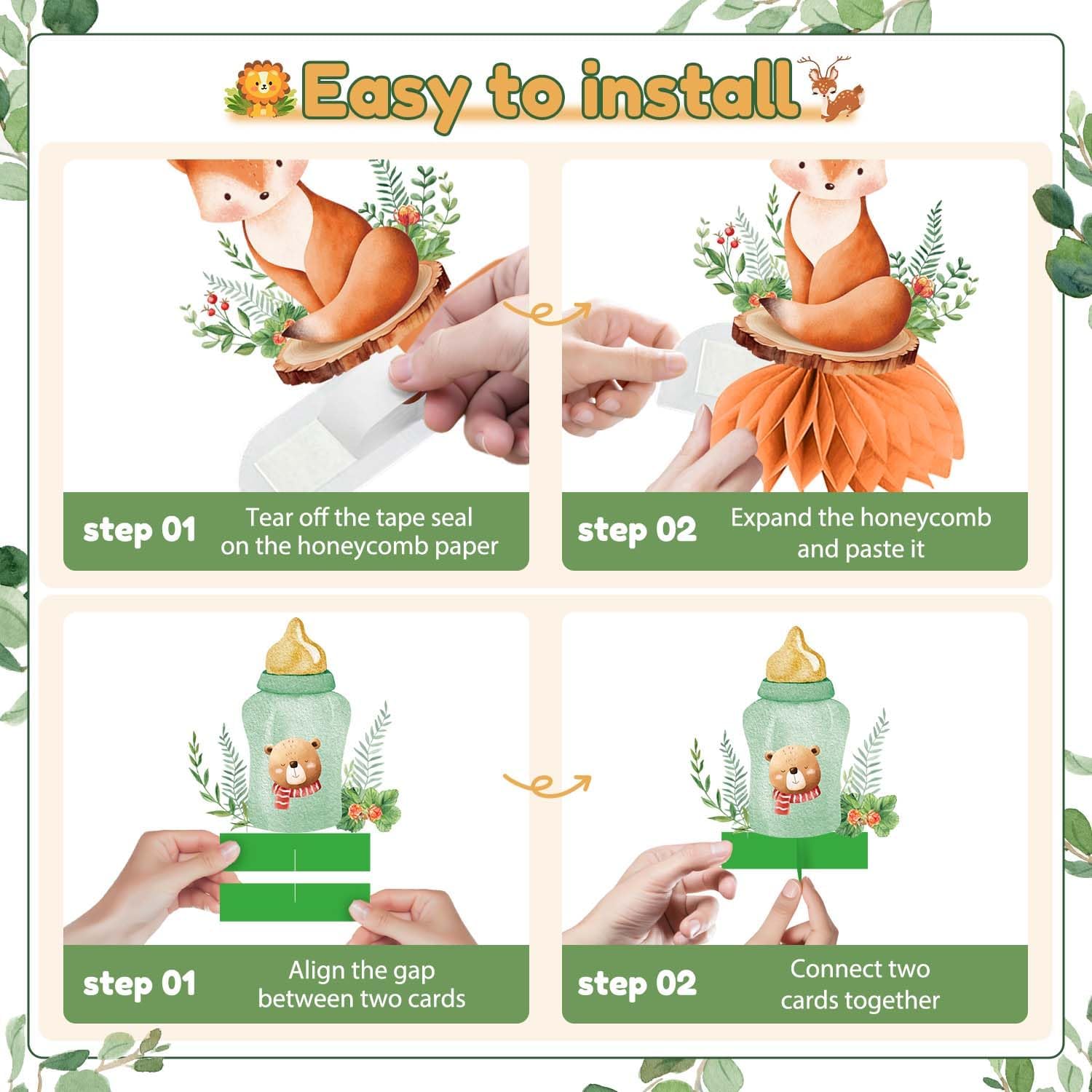 Easy to install

step 01 Tear off the tape seal on the honeycomb paper

step 02 Expand the honeycomb and paste it

step 01 Align the gap between two cards

step 02 Connect two cards together