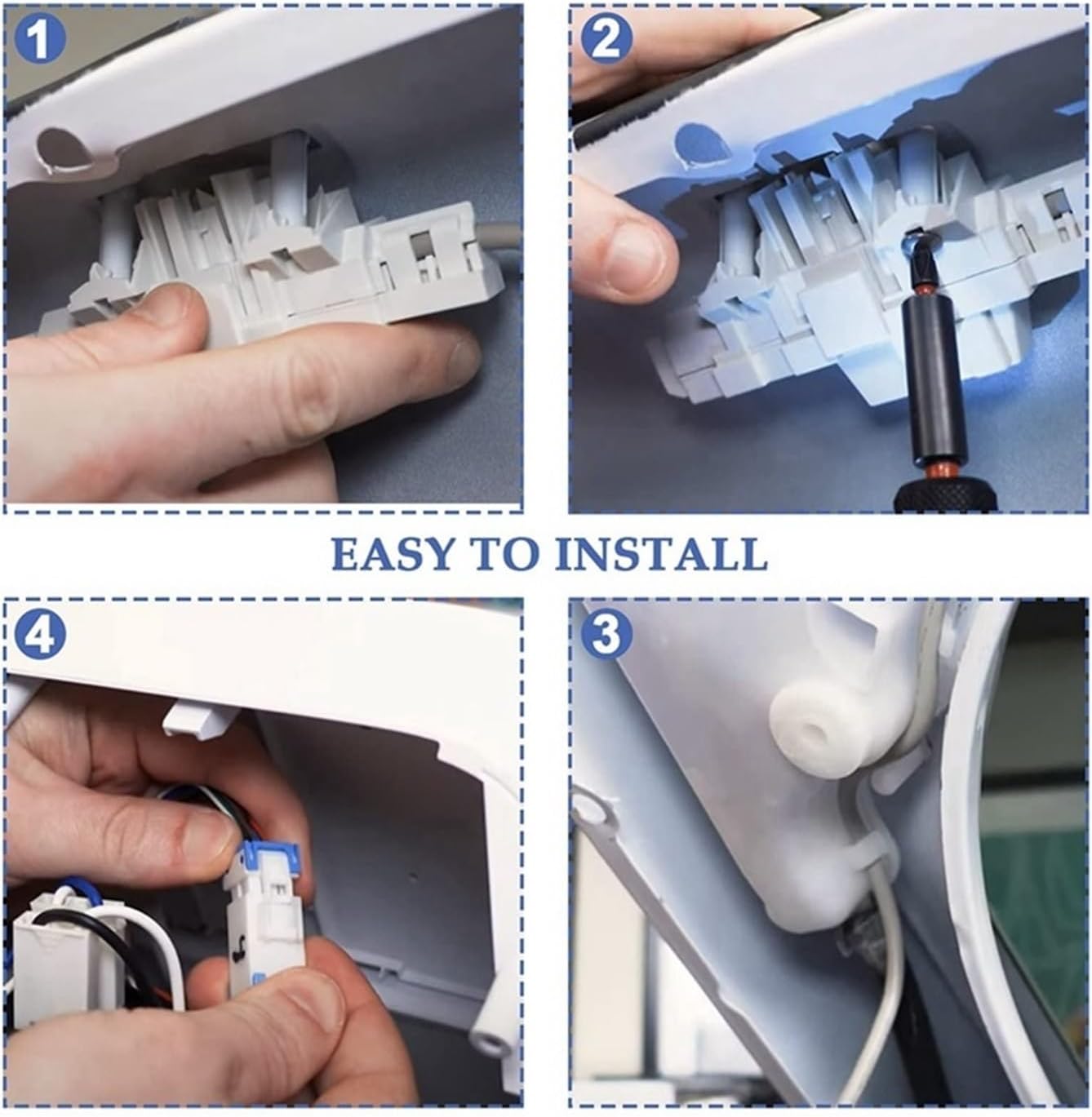 1

2

EASY TO INSTALL

4

3