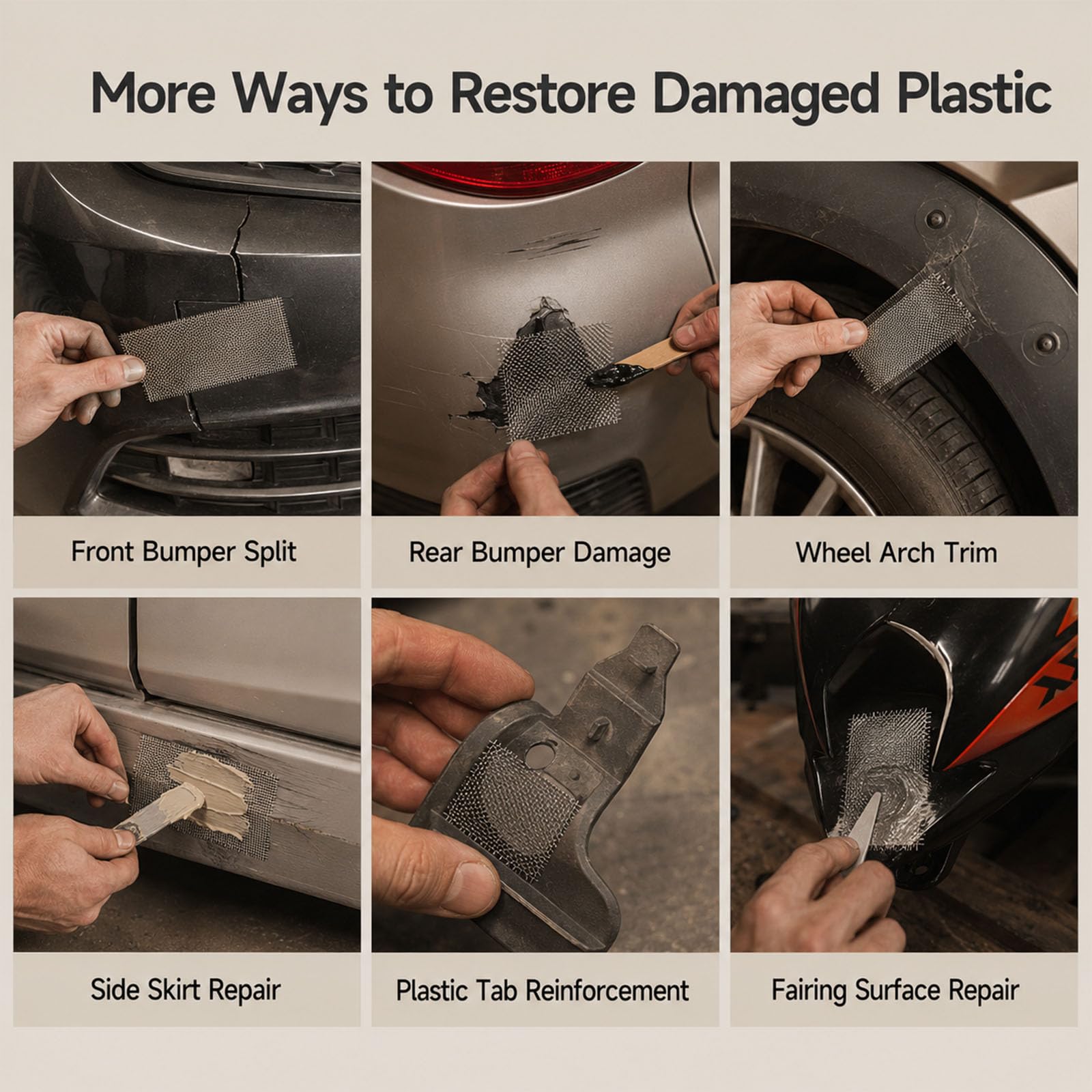 More Ways to Restore Damaged Plastic

Front Bumper Split

Rear Bumper Damage

Wheel Arch Trim

Side Skirt Repair

Plastic Tab Reinforcement

Fairing Surface Repair