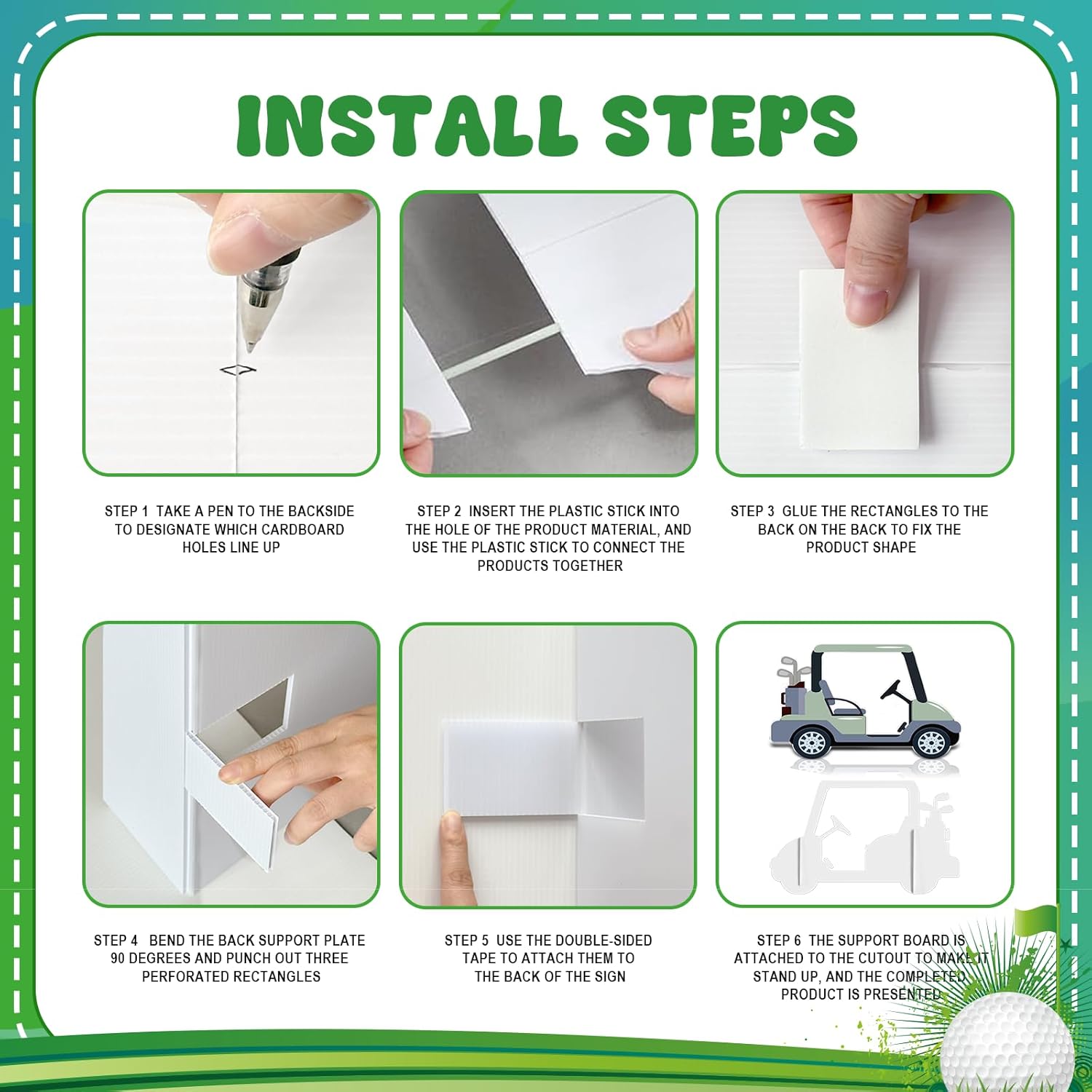 INSTALL STEPS

STEP 1 TAKE A PEN TO THE BACKSIDE TO DESIGNATE WHICH CARDBOARD HOLES LINE UP

STEP 2 INSERT THE PLASTIC STICK INTO THE HOLE OF THE PRODUCT MATERIAL, AND USE THE PLASTIC STICK TO CONNECT THE PRODUCTS TOGETHER

STEP 3 GLUE THE RECTANGLES TO THE BACK ON THE BACK TO FIX THE PRODUCT SHAPE

STEP 4 BEND THE BACK SUPPORT PLATE 90 DEGREES AND PUNCH OUT THREE PERFORATED RECTANGLES

STEP 5 USE THE DOUBLE-SIDED TAPE TO ATTACH THEM TO THE BACK OF THE SIGN

STEP 6 THE SUPPORT BOARD IS ATTACHED TO THE CUTOUT TO MAKE IT STAND UP, AND THE COMPLETED PRODUCT IS PRESENTED