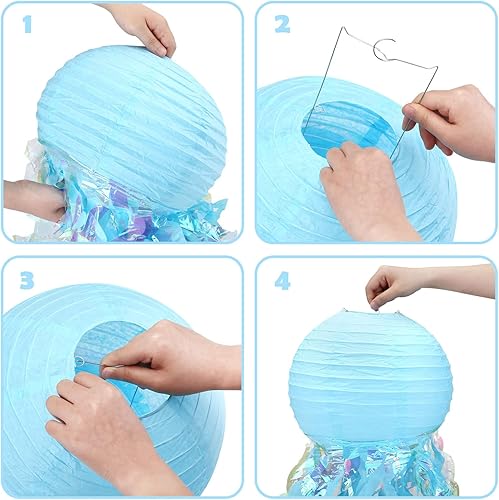 1

2

3

4