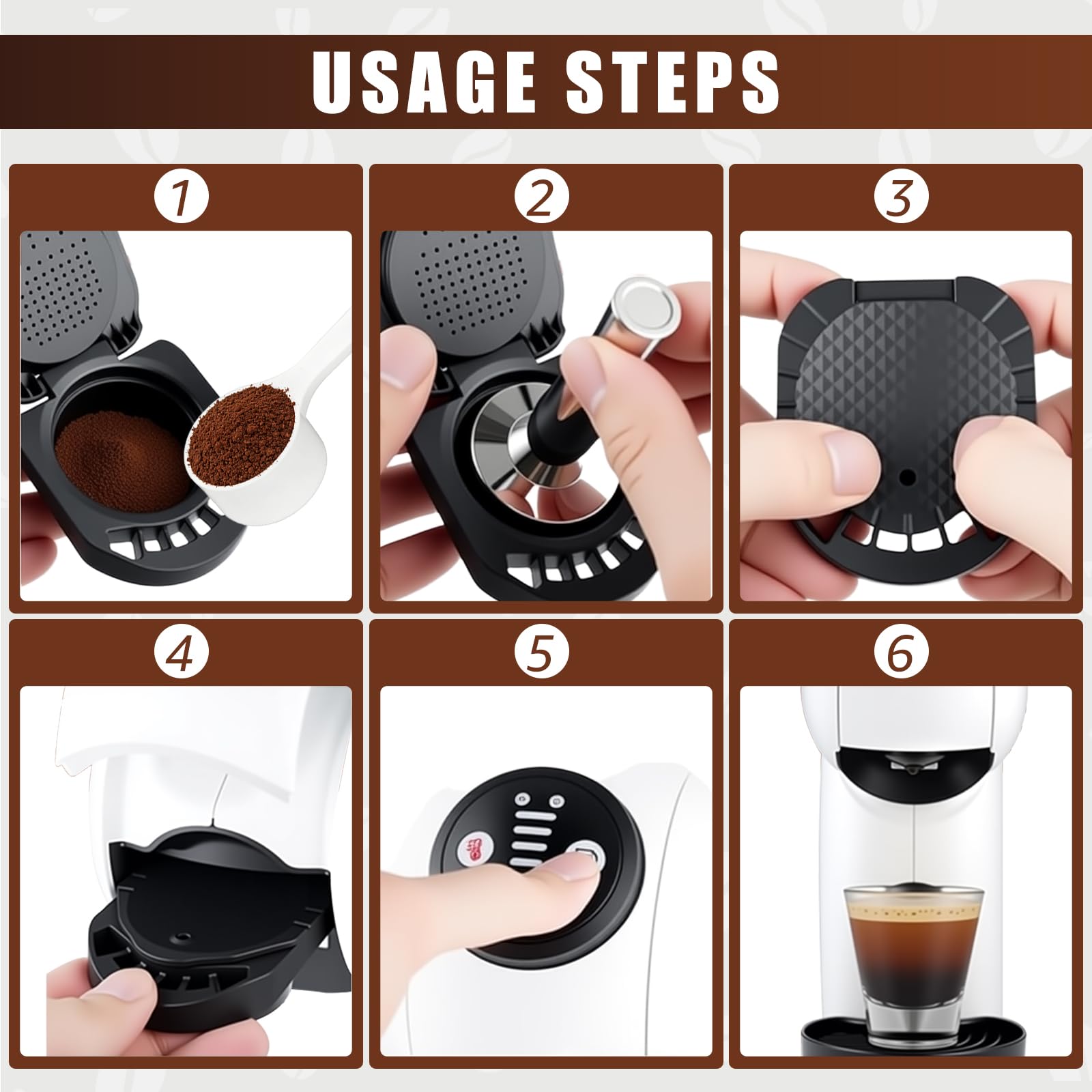 USAGE STEPS

1

2

3

4

5

6