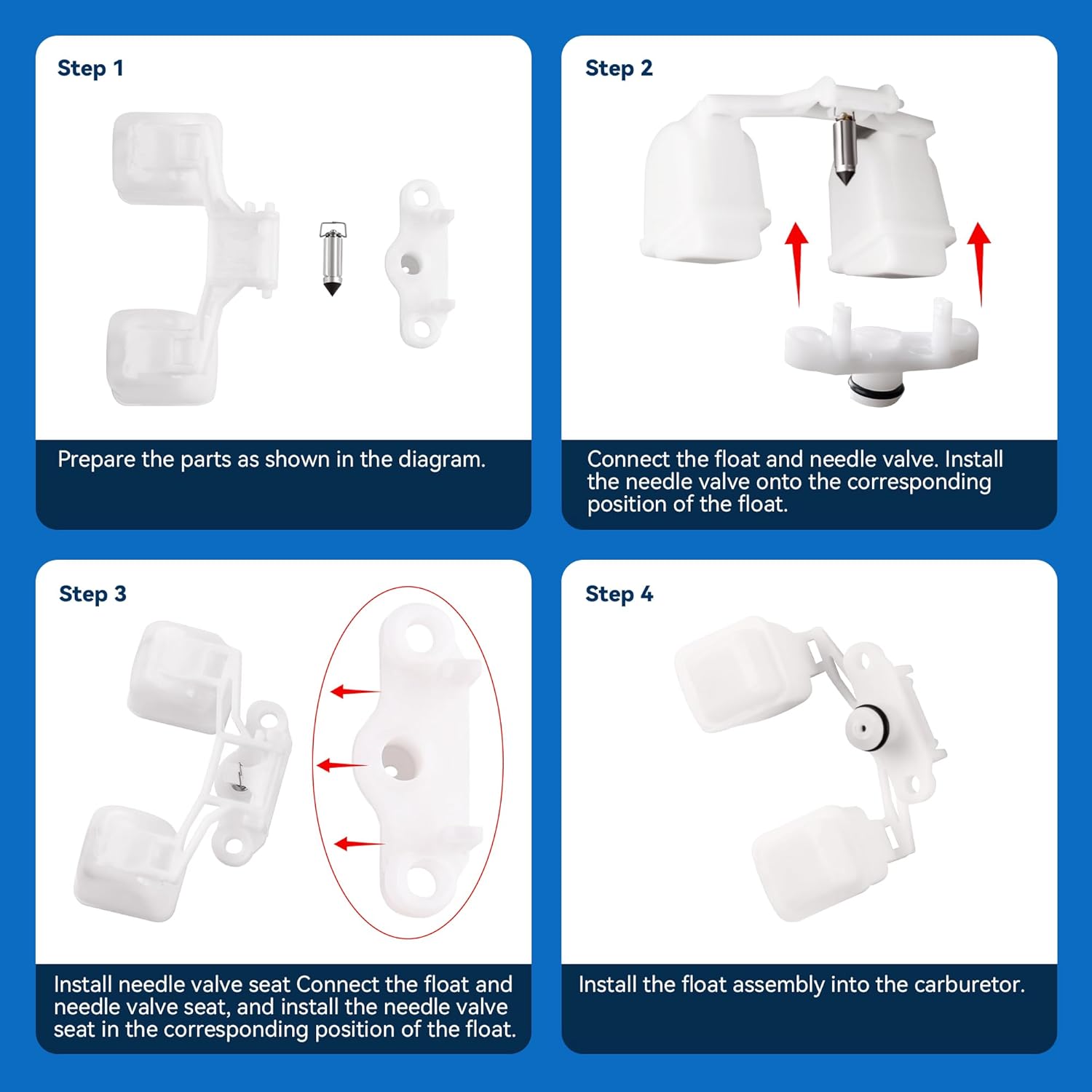 Step 1

Prepare the parts as shown in the diagram.

Step 2

Connect the float and needle valve. Install the needle valve onto the corresponding position of the float.

Step 3

Install needle valve seat Connect the float and needle valve seat, and install the needle valve seat in the corresponding position of the float.

Step 4

Install the float assembly into the carburetor.