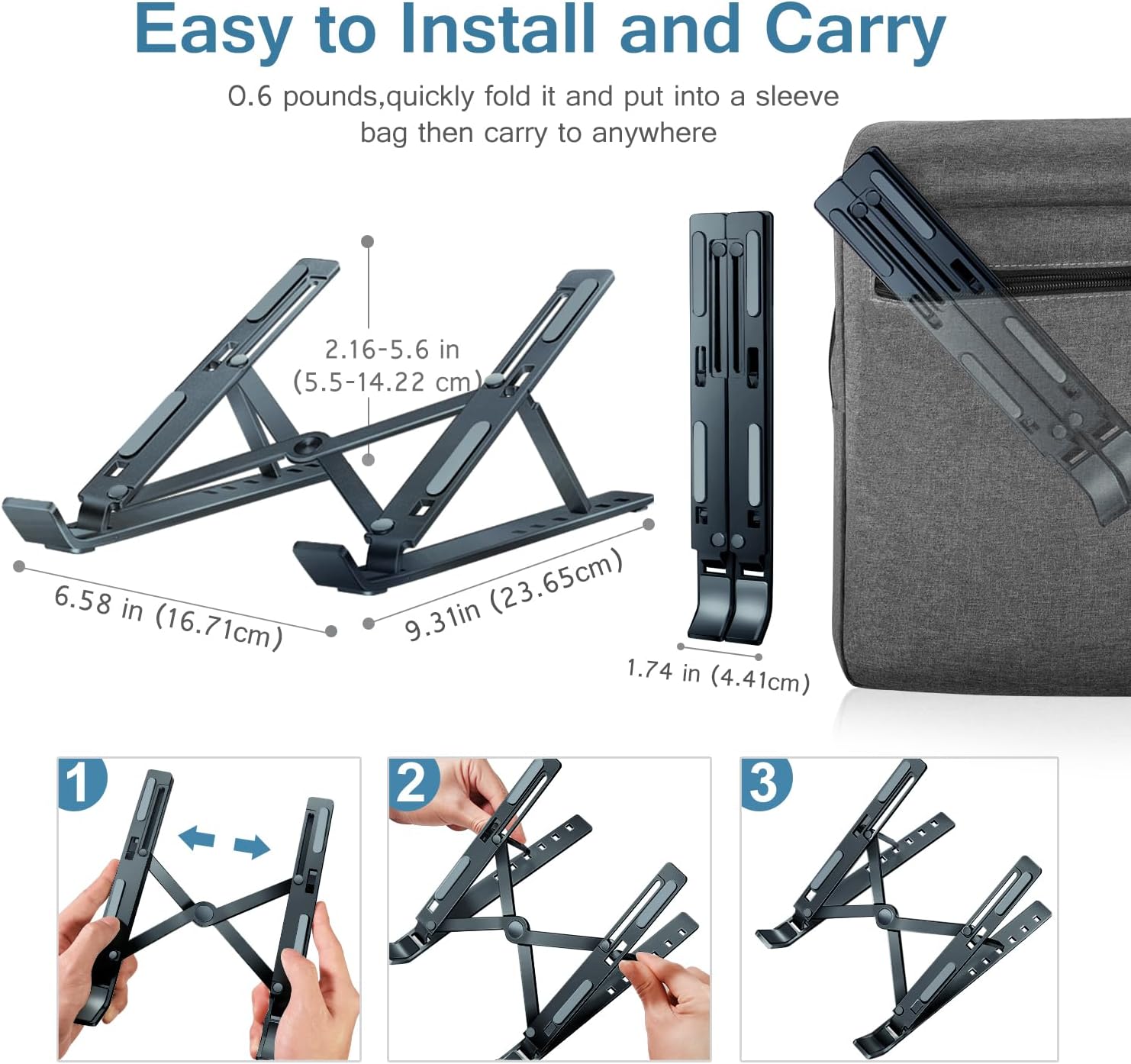 Easy to Install and Carry

0.6 pounds,quickly fold it and put into a sleeve bag then carry to anywhere

2.16-5.6 in (5.5-14.22 cm)

6.58 in (16.71cm)

9.31in (23.65cm)

1.74 in (4.41cm)

1

2

3