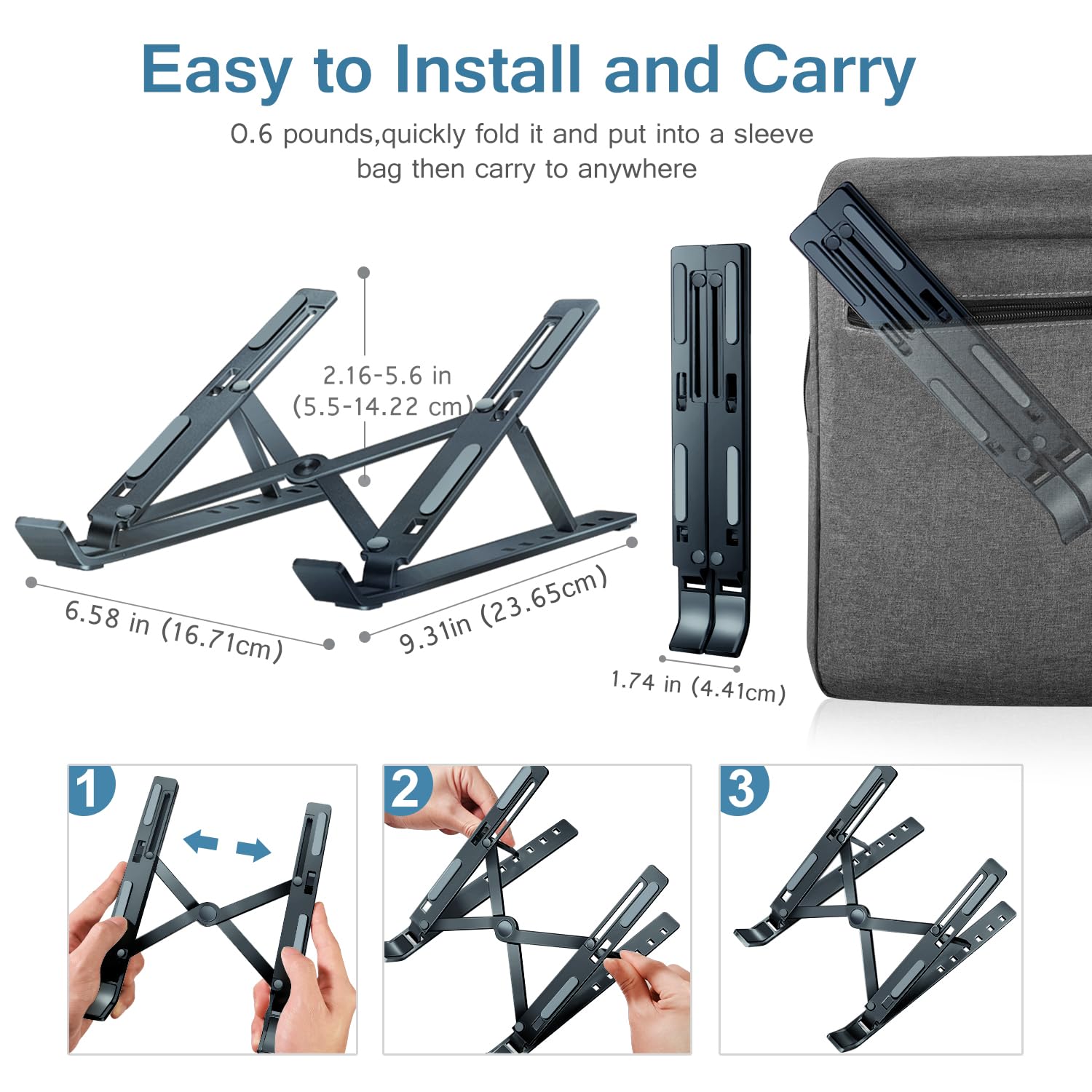 Easy to Install and Carry

0.6 pounds,quickly fold it and put into a sleeve bag then carry to anywhere

2.16-5.6 in (5.5-14.22 cm)

6.58 in (16.71cm)

9.31in (23.65cm)

1.74 in (4.41cm)

1

2

3