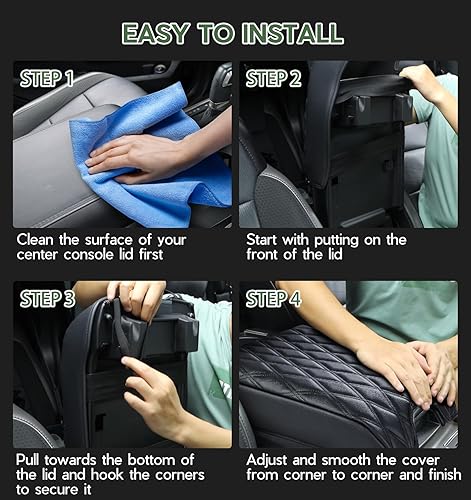 EASY TO INSTALL

STEP 1

Clean the surface of your center console lid first

STEP 2

Start with putting on the front of the lid

STEP 3

Pull towards the bottom of the lid and hook the corners to secure it

STEP 4

Adjust and smooth the cover from corner to corner and finish