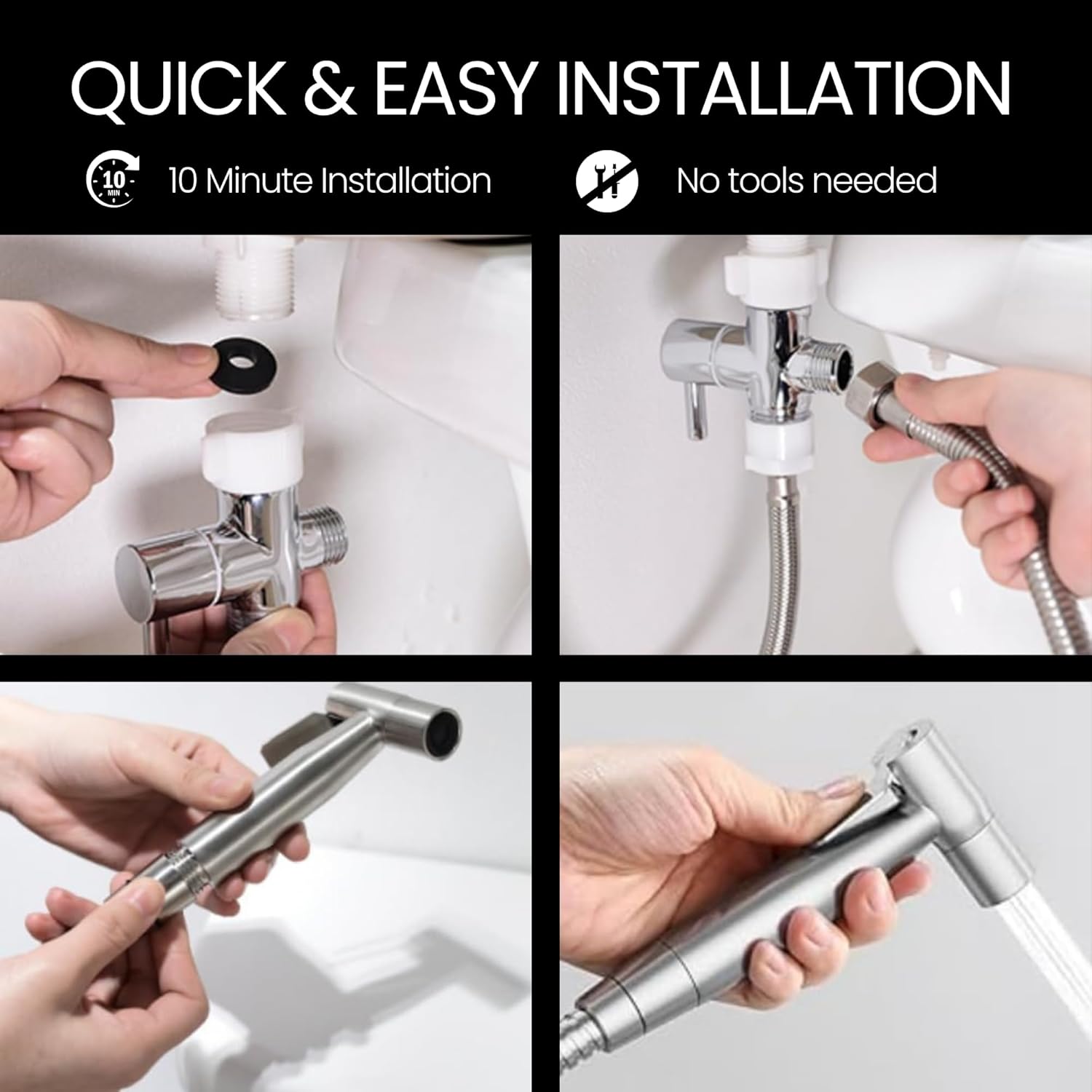 QUICK & EASY INSTALLATION

10 MIN

10 Minute Installation

No tools needed