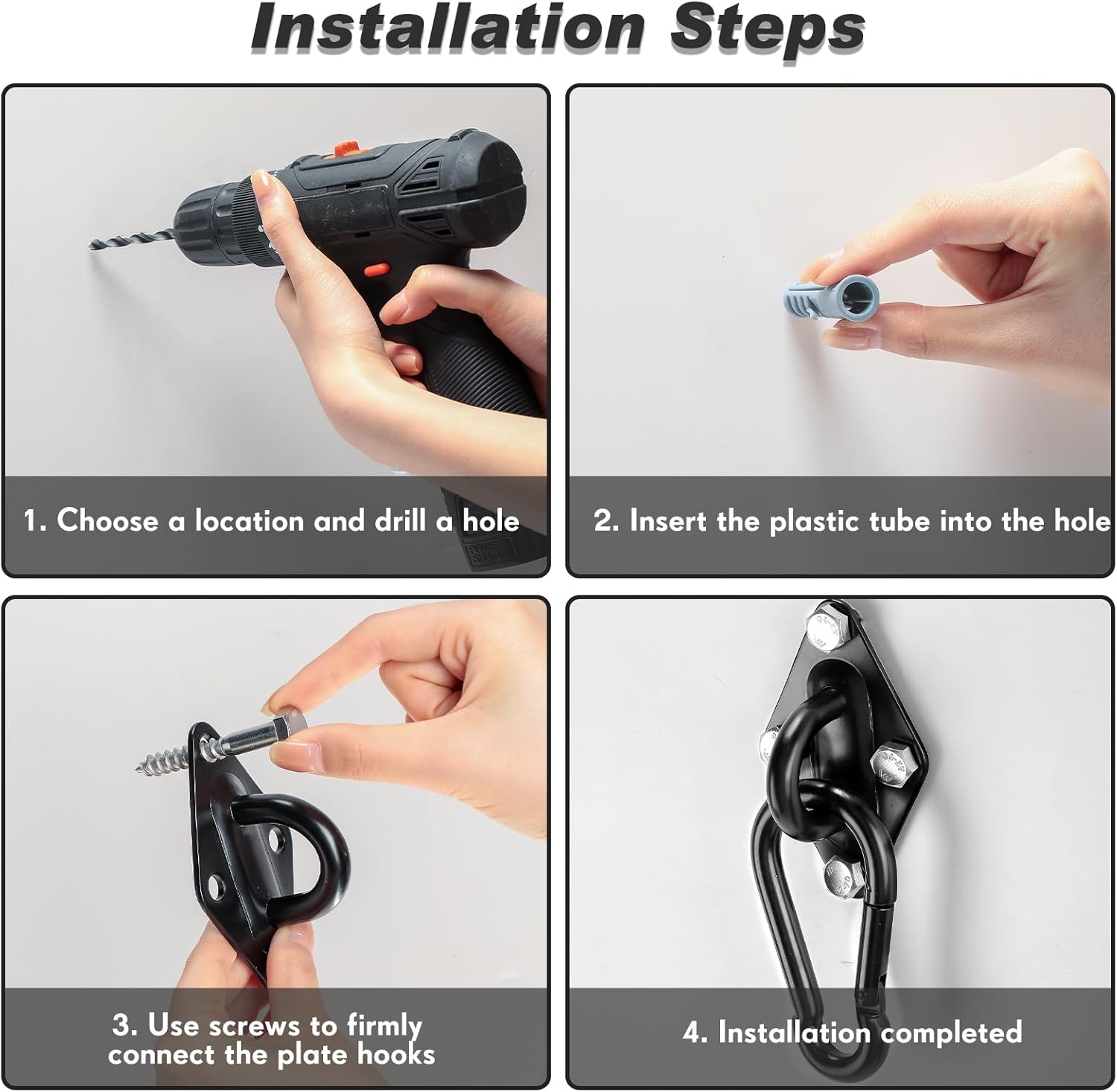 Installation Steps

1. Choose a location and drill a hole

2. Insert the plastic tube into the hole

3. Use screws to firmly connect the plate hooks

4. Installation completed