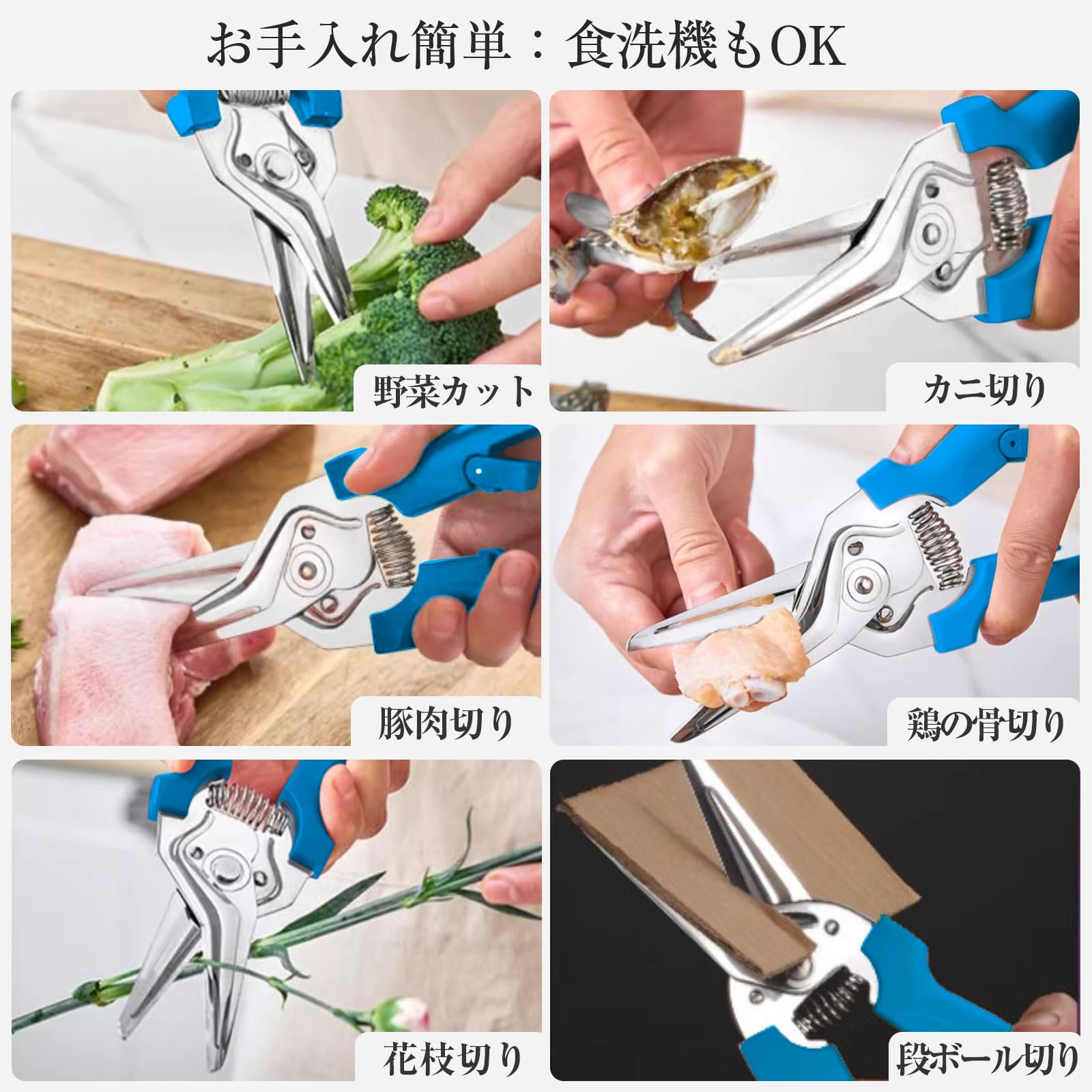 お手入れ簡単：食洗機もOK

野菜カット

カニ切り

豚肉切り

鶏の骨切り

花枝切り

段ボール切り