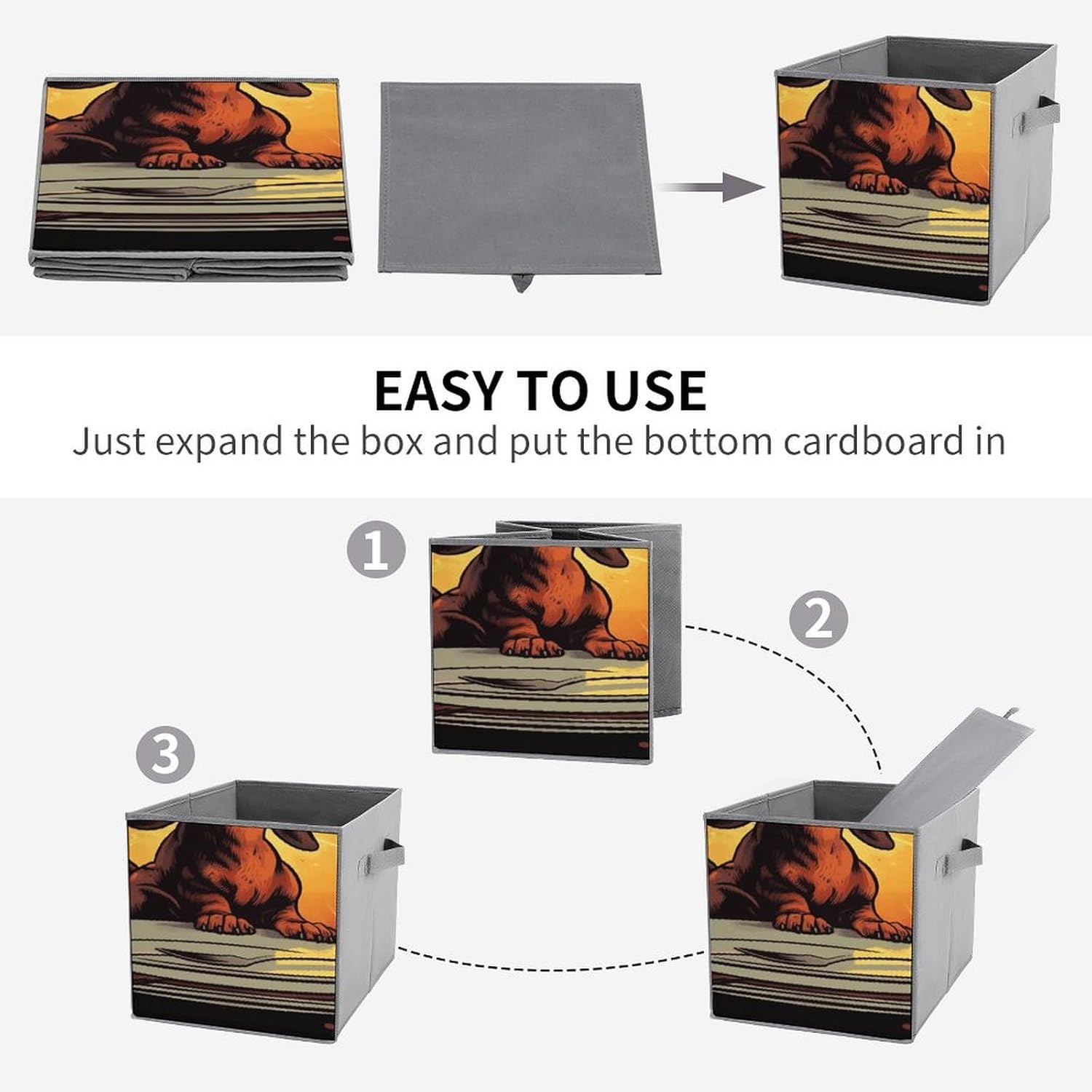 EASY TO USE
Just expand the box and put the bottom cardboard in

1

2

3