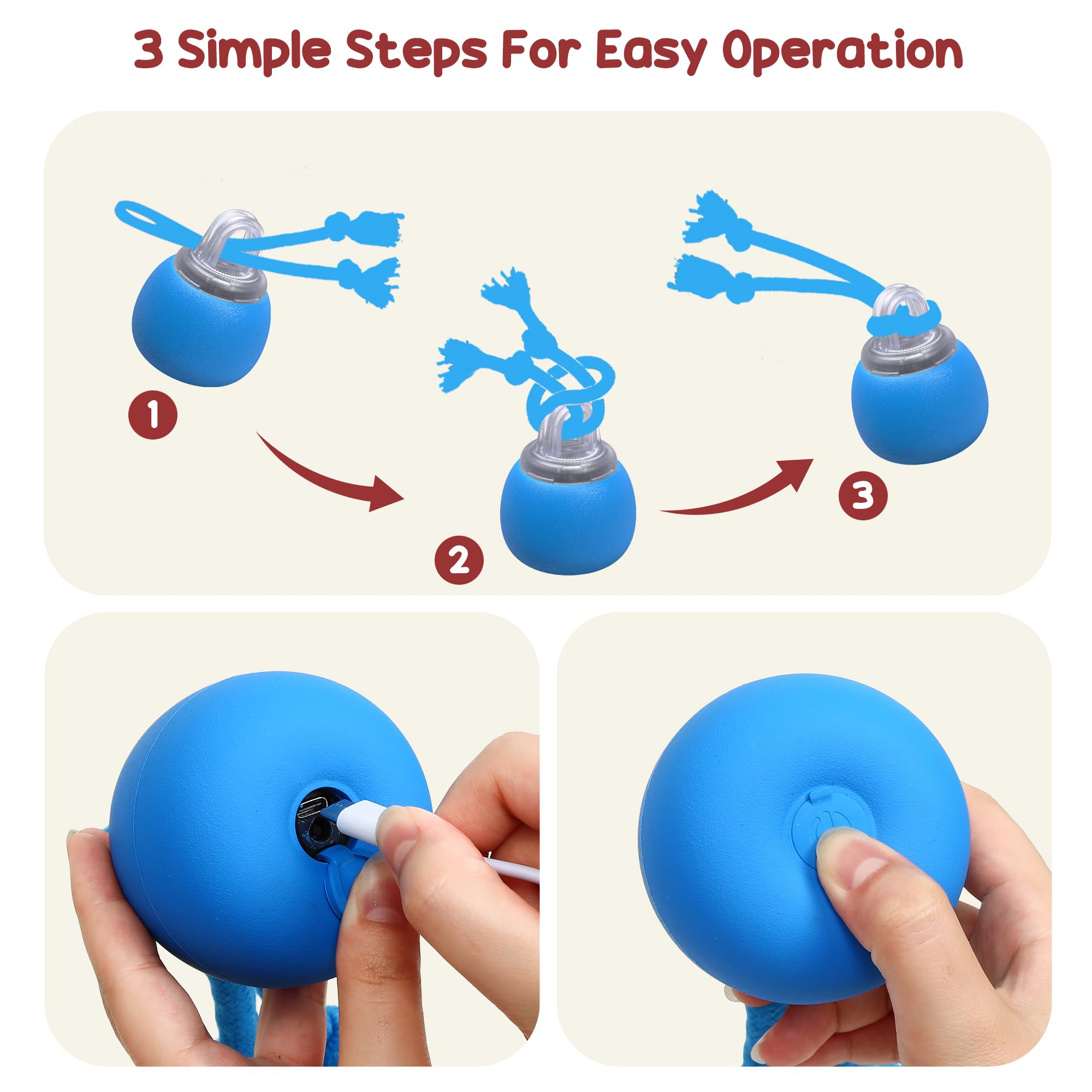 3 Simple Steps For Easy Operation

1

2

3