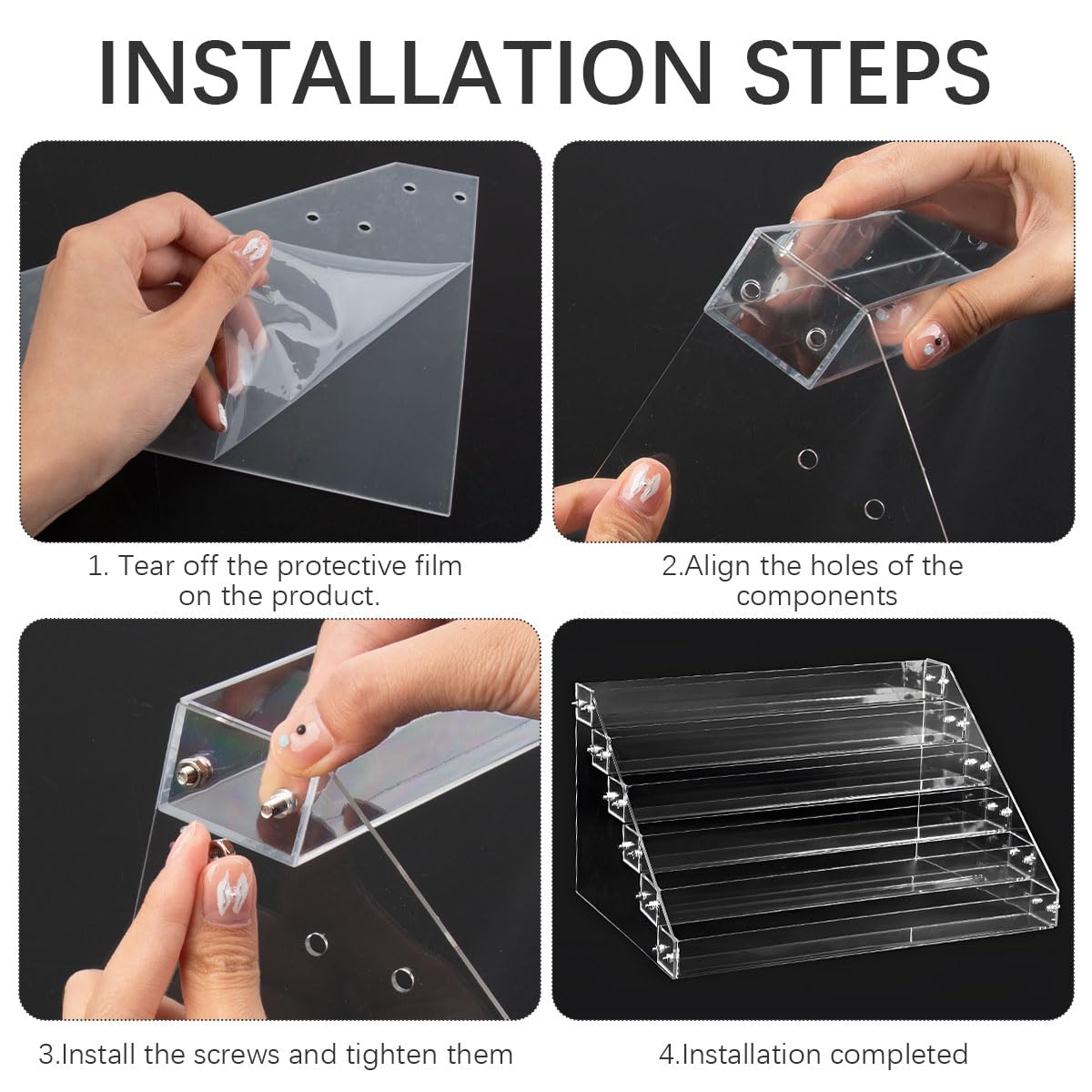 INSTALLATION STEPS

1. Tear off the protective film on the product.

2.Align the holes of the components

3.Install the screws and tighten them

4.Installation completed